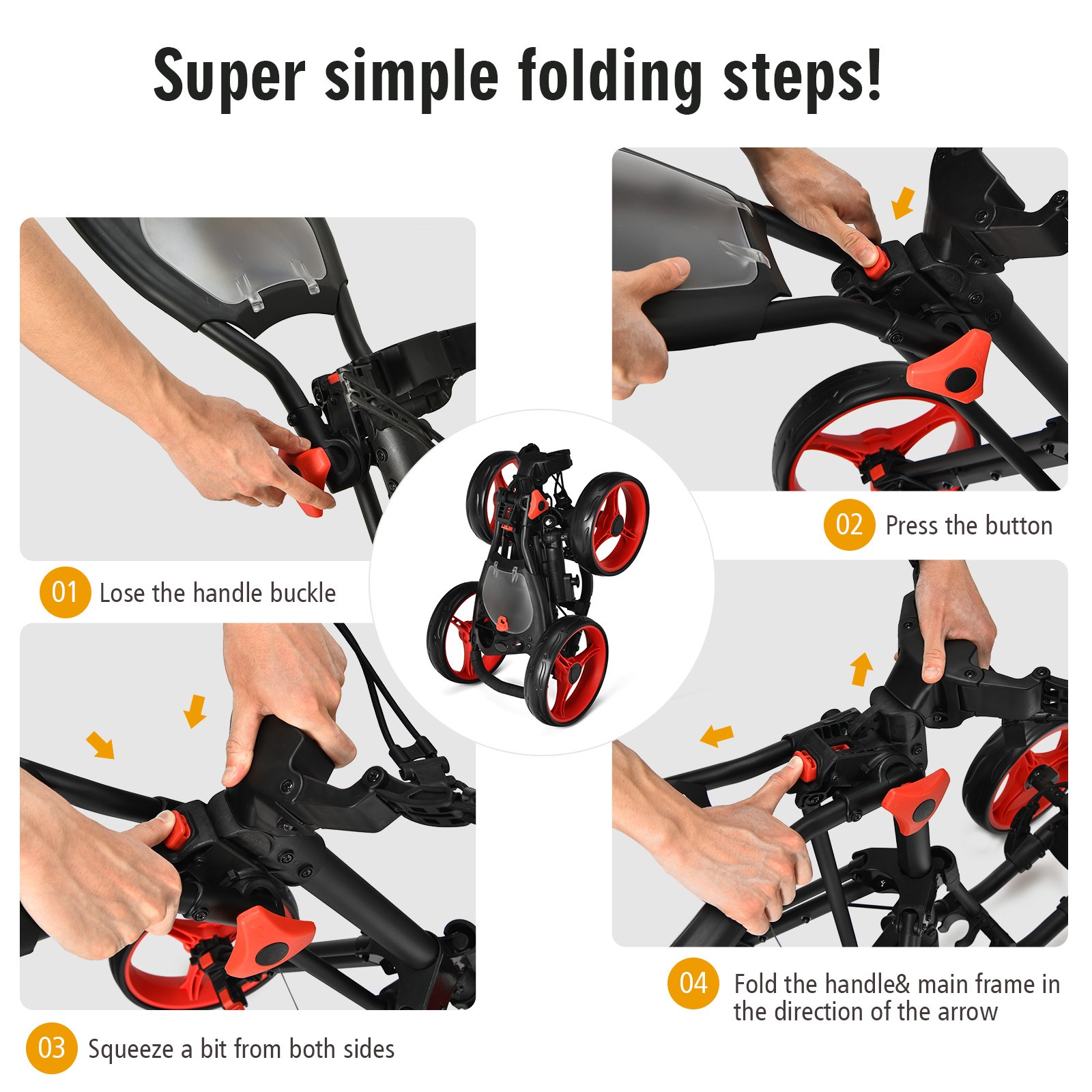 Super simple folding steps!

01 Lose the handle buckle

02 Press the button

03 Squeeze a bit from both sides

04 Fold the handle& main frame in the direction of the arrow