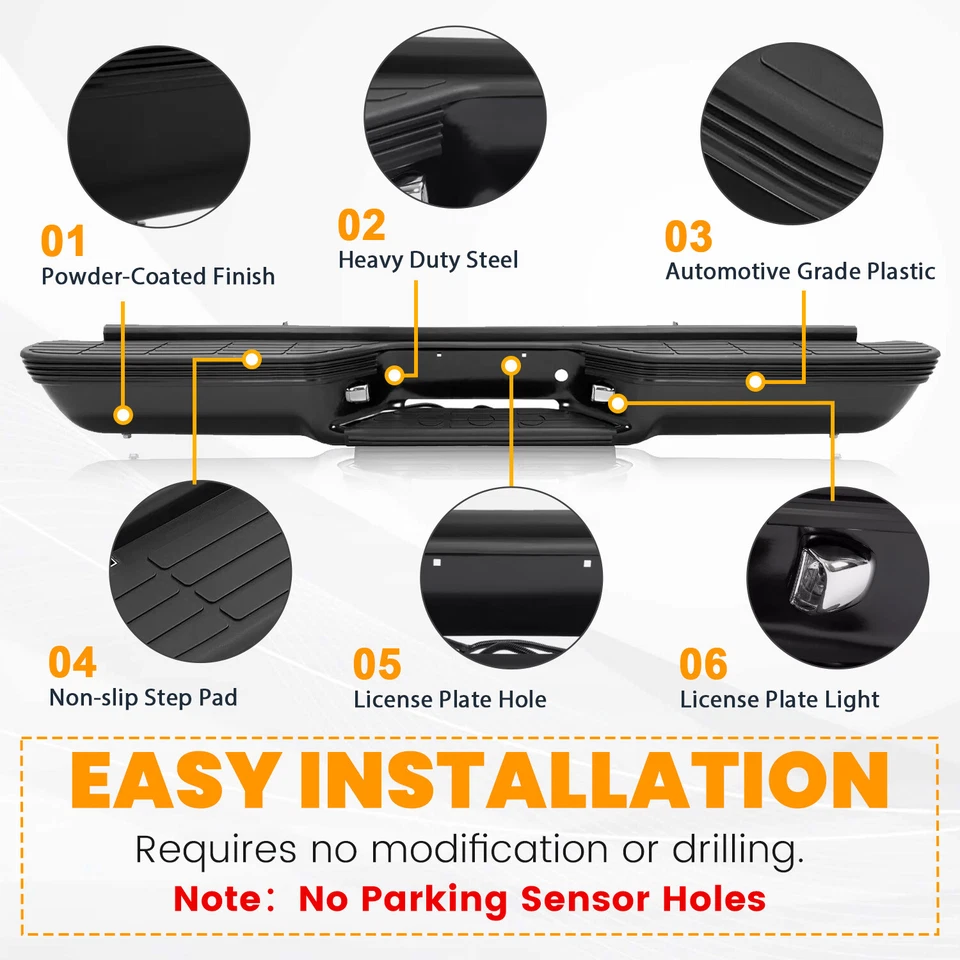 01
Powder-Coated Finish

02
Heavy Duty Steel

03
Automotive Grade Plastic

04
Non-slip Step Pad

05
License Plate Hole

06
License Plate Light

EASY INSTALLATION

Requires no modification or drilling.

Note： No Parking Sensor Holes