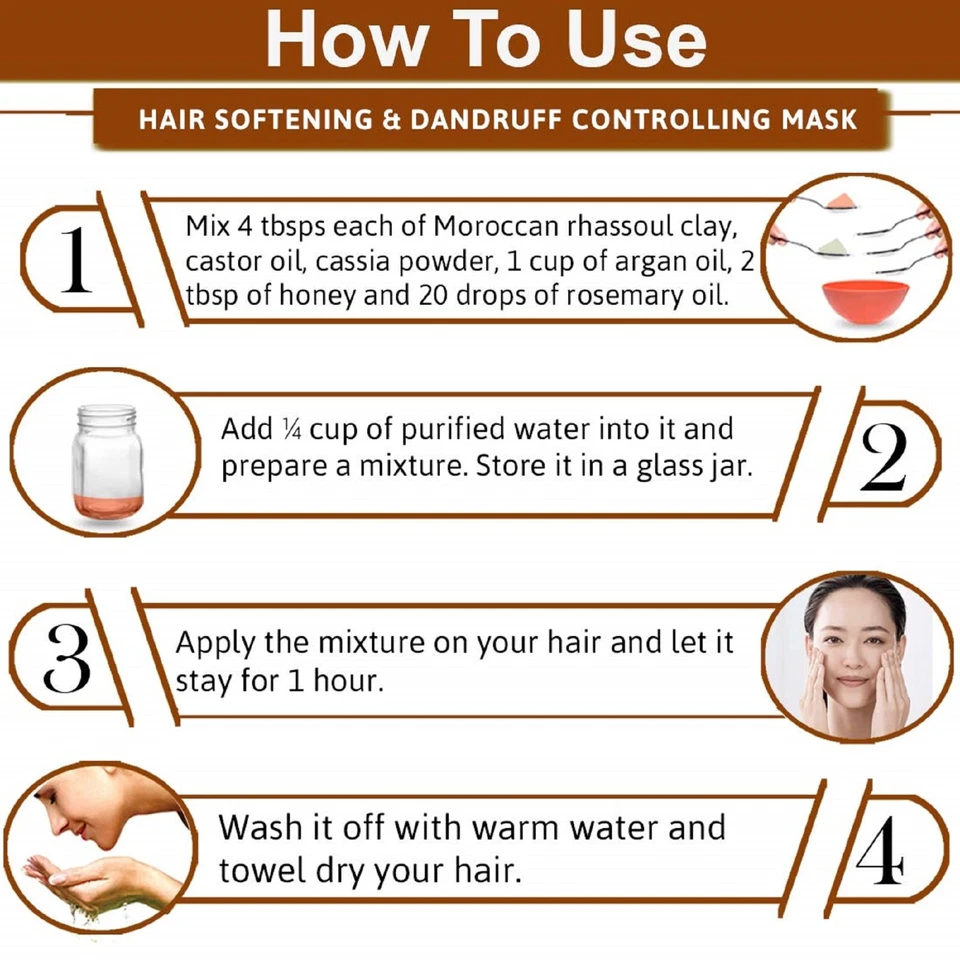 How To Use

HAIR SOFTENING & DANDRUFF CONTROLLING MASK

1

Mix 4 tbsps each of Moroccan rhassoul clay, castor oil, cassia powder, 1 cup of argan oil, 2 tbsp of honey and 20 drops of rosemary oil.

Add ¼ cup of purified water into it and prepare a mixture. Store it in a glass jar.

2

3

Apply the mixture on your hair and let it stay for 1 hour.

Wash it off with warm water and towel dry your hair.

4