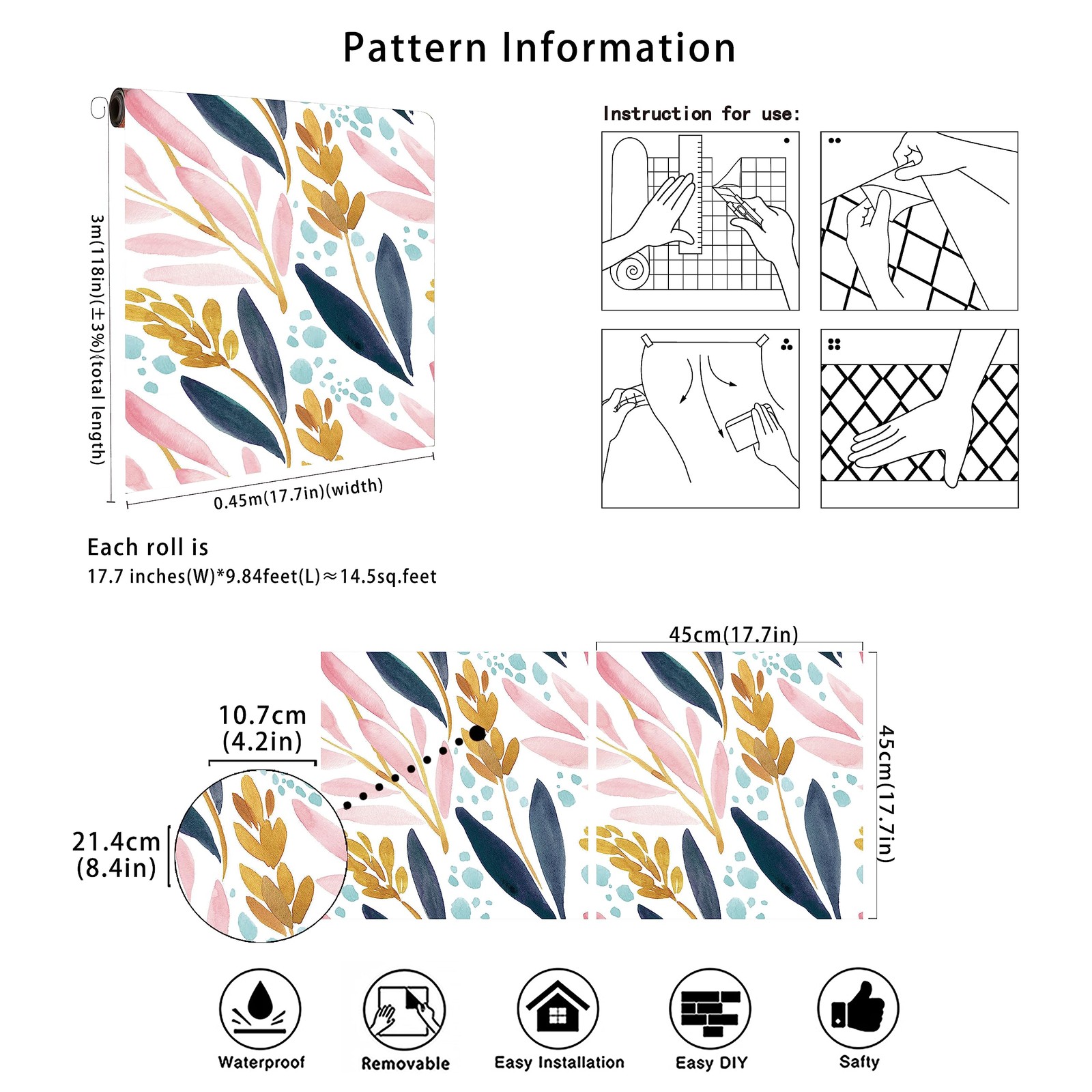 Pattern Information

3m(118in)(±3%)(total length)

0.45m(17.7in)(width)

Instruction for use:

Each roll is
17.7 inches(W)*9.84feet(L)≈14.5sq.feet

45cm(17.7in)

10.7cm
(4.2in)

21.4cm
(8.4in)

45cm(17.7in)

Waterproof

Removable

Easy Installation

Easy DIY

Safty