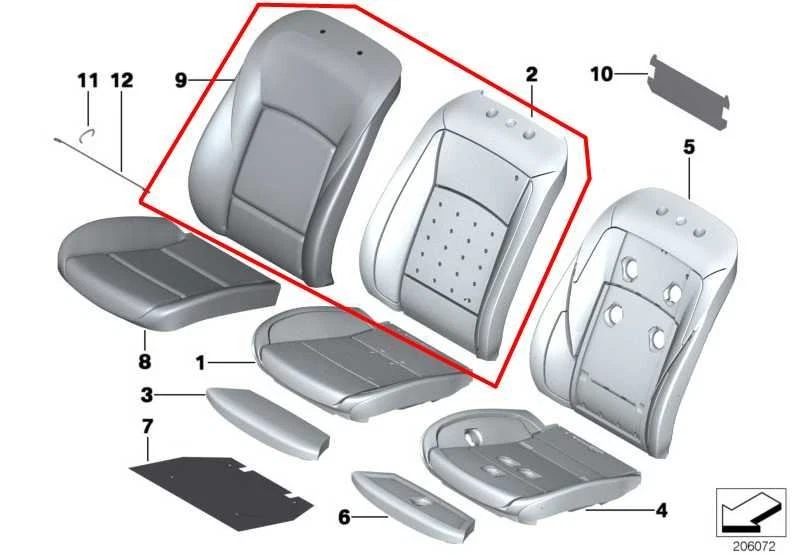 11 12
9
2
10
5
8
1
3
7
6
4
206072