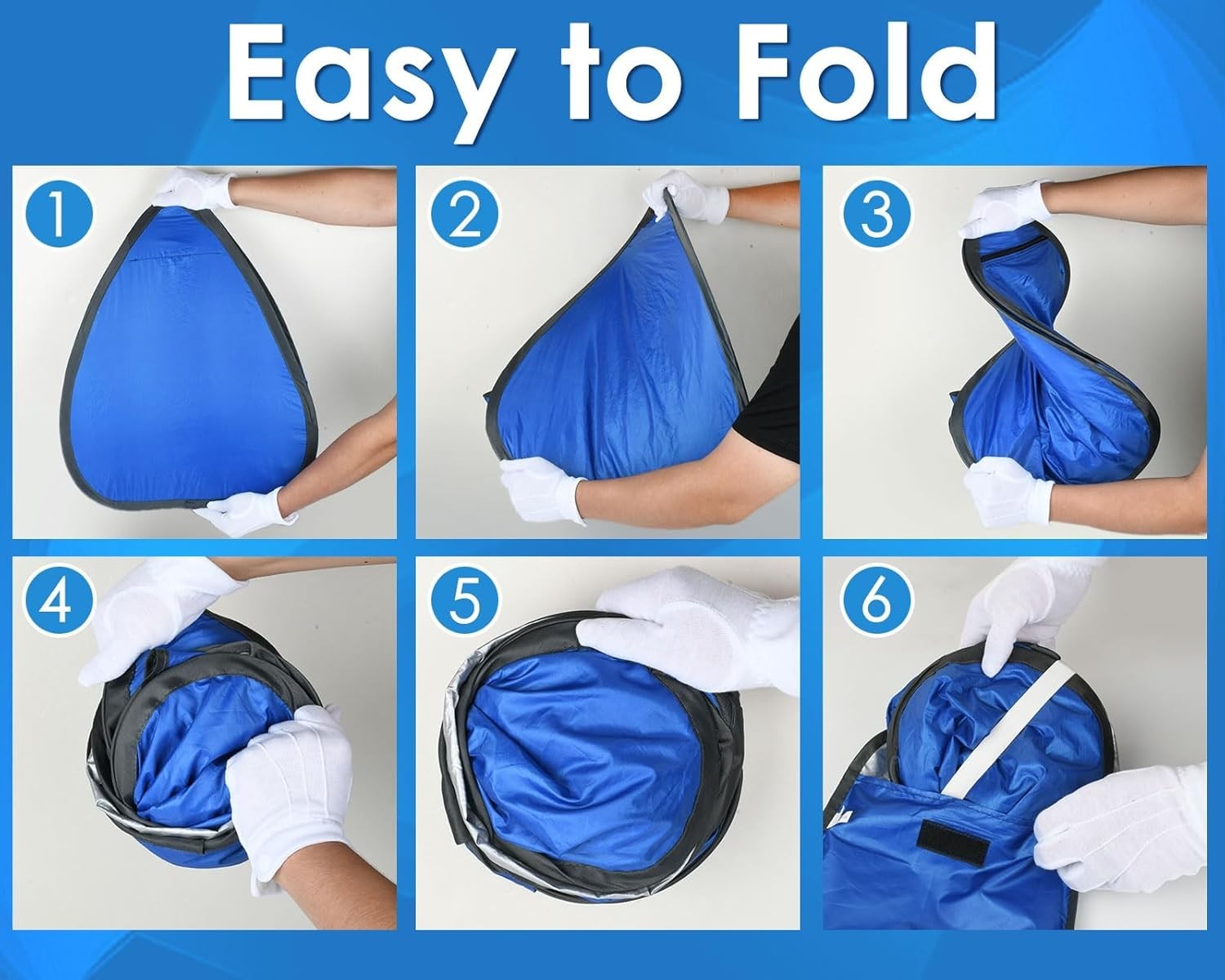 Easy to Fold

1

2

3

4

5

6