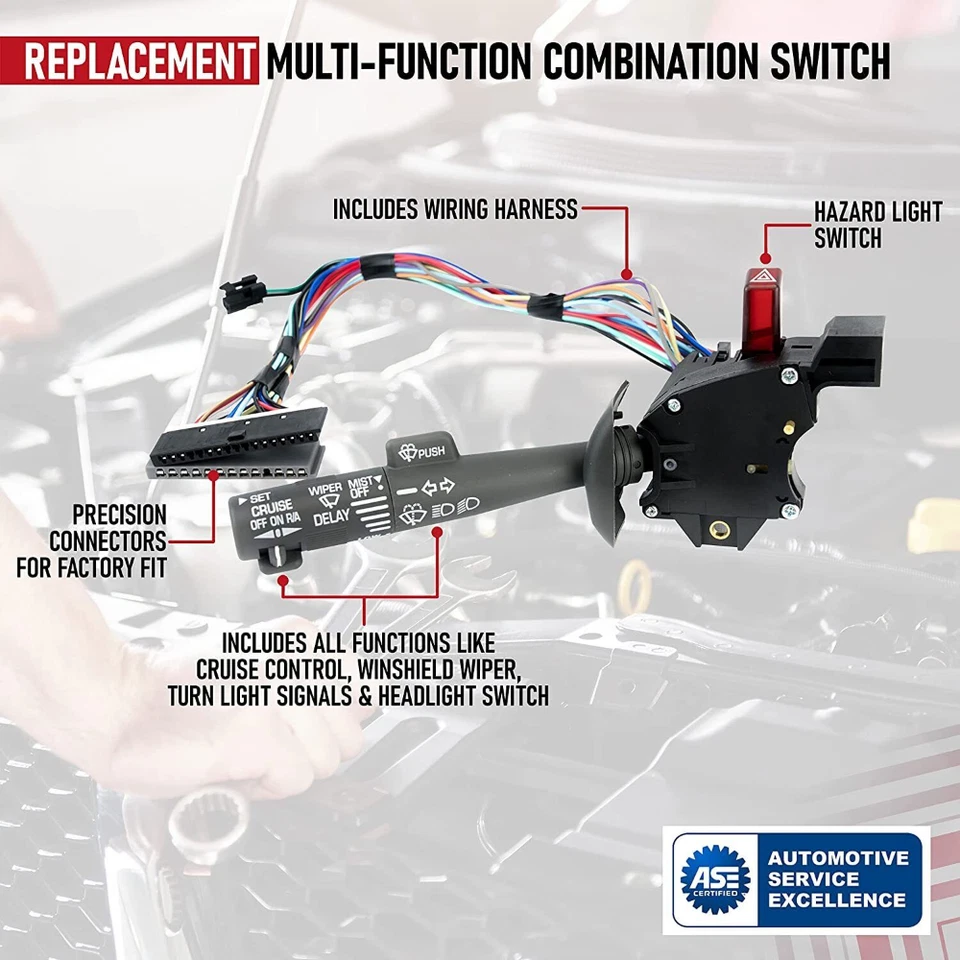 REPLACEMENT MULTI-FUNCTION COMBINATION SWITCH

INCLUDES WIRING HARNESS

HAZARD LIGHT SWITCH

PUSH

SET CRUISE OFF ON R/A

WIPER DELAY

MIST OFF

PRECISION CONNECTORS FOR FACTORY FIT

INCLUDES ALL FUNCTIONS LIKE CRUISE CONTROL, WINSHIELD WIPER, TURN LIGHT SIGNALS & HEADLIGHT SWITCH

ASE CERTIFIED

AUTOMOTIVE SERVICE EXCELLENCE