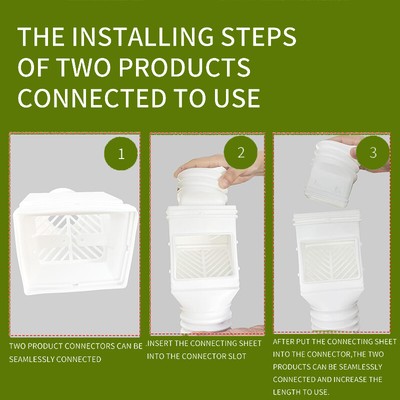 THE INSTALLING STEPS OF TWO PRODUCTS CONNECTED TO USE

1

2

3

TWO PRODUCT CONNECTORS CAN BE SEAMLESSLY CONNECTED

.INSERT THE CONNECTING SHEET INTO THE CONNECTOR SLOT

AFTER PUT THE CONNECTING SHEET INTO THE CONNECTOR,THE TWO PRODUCTS CAN BE SEAMLESSLY CONNECTED AND INCREASE THE LENGTH TO USE.