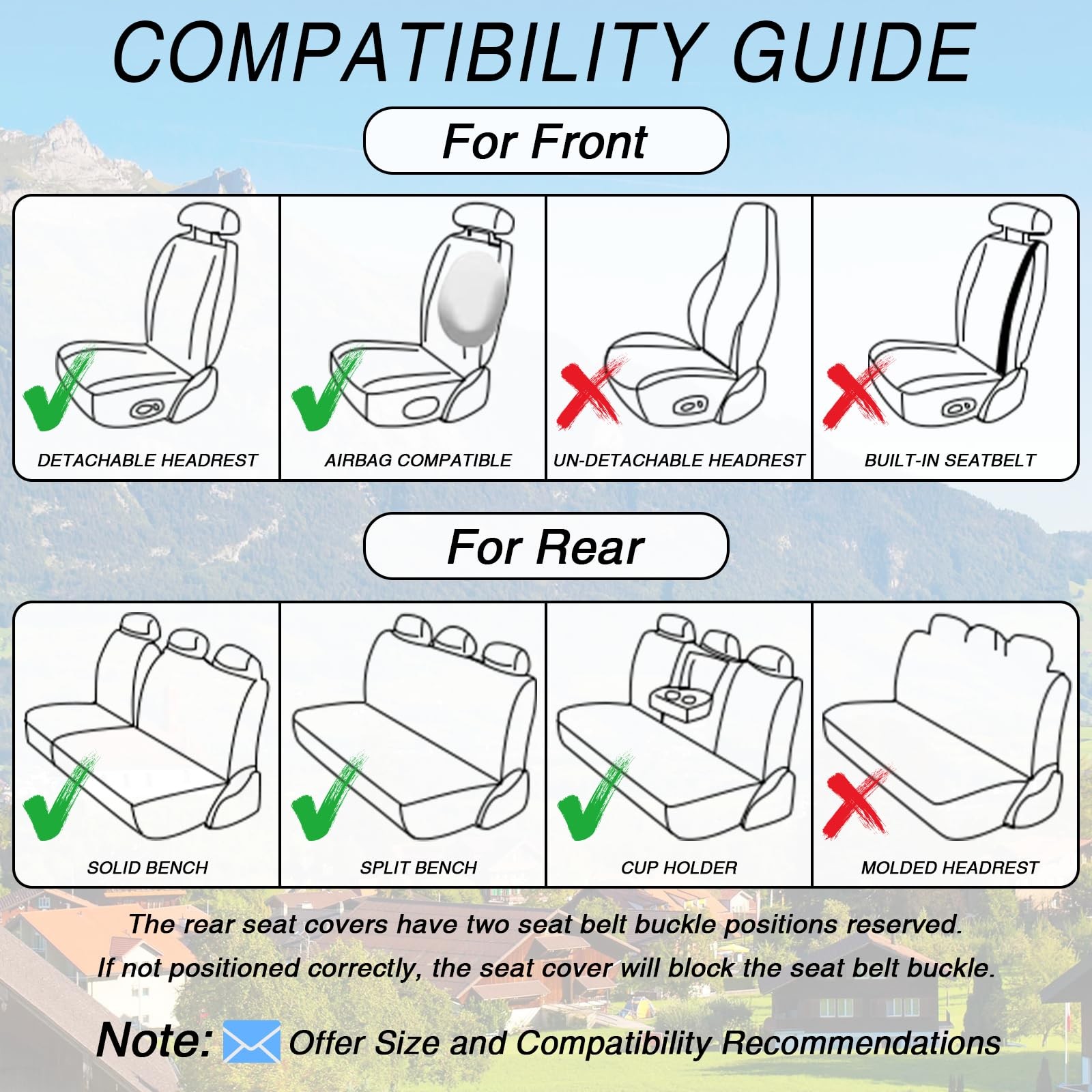 COMPATIBILITY GUIDE

For Front

DETACHABLE HEADREST

AIRBAG COMPATIBLE

UN-DETACHABLE HEADREST

BUILT-IN SEATBELT

For Rear

SOLID BENCH

SPLIT BENCH

CUP HOLDER

MOLDED HEADREST

The rear seat covers have two seat belt buckle positions reserved.
If not positioned correctly, the seat cover will block the seat belt buckle.

Note: Offer Size and Compatibility Recommendations