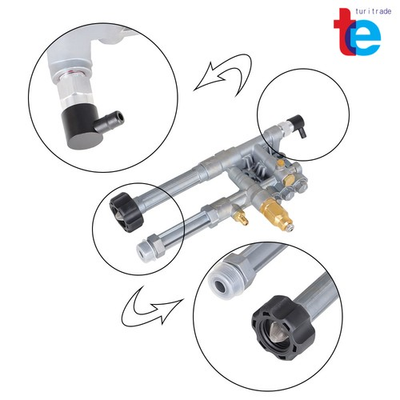 turitrade
te