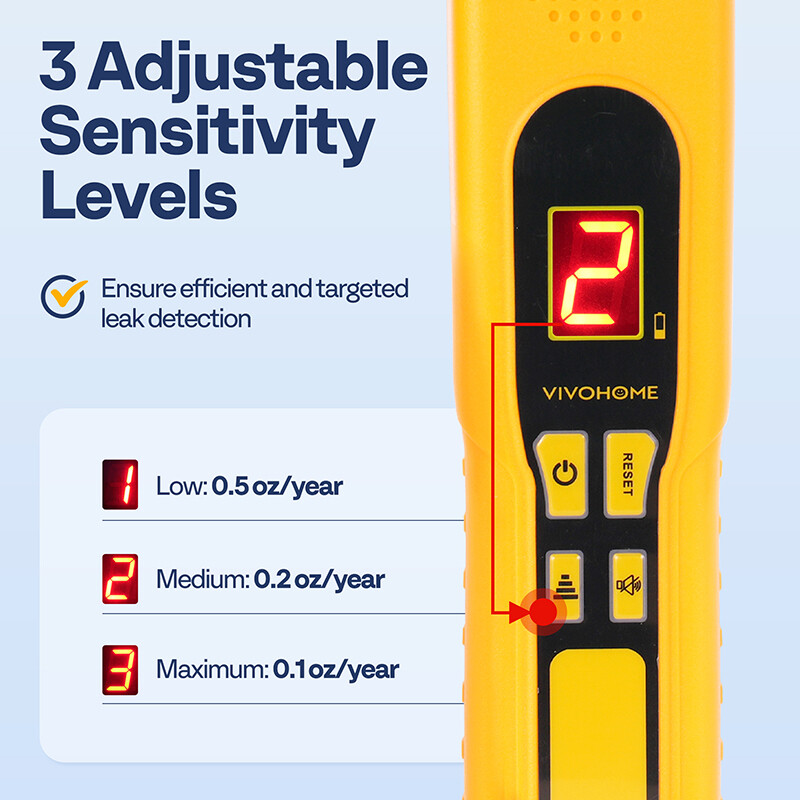 3 Adjustable Sensitivity Levels

Ensure efficient and targeted leak detection

1 Low: 0.5 oz/year

2 Medium: 0.2 oz/year

3 Maximum: 0.1 oz/year

2

VIVOHOME

RESET