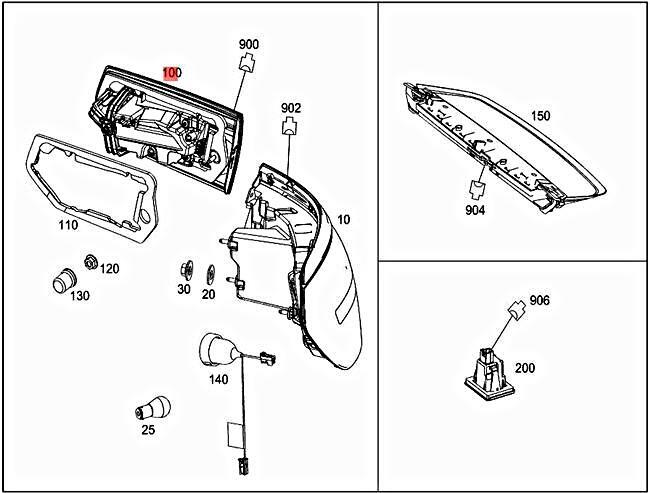 900
100
902
110
10
120
130
30
20
140
25
150
904
906
200