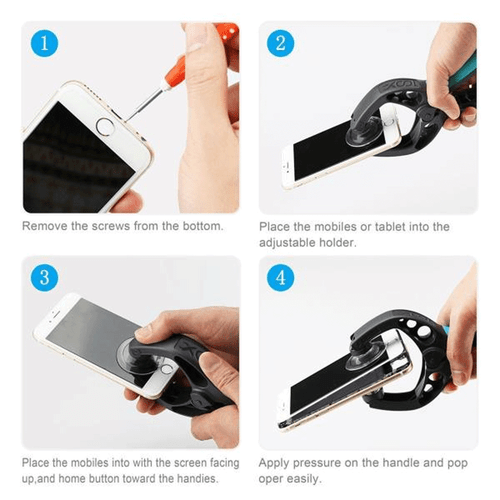 1

Remove the screws from the bottom.

2

Place the mobiles or tablet into the adjustable holder.

3

Place the mobiles into with the screen facing up,and home button toward the handies.

4

Apply pressure on the handle and pop oper easily.