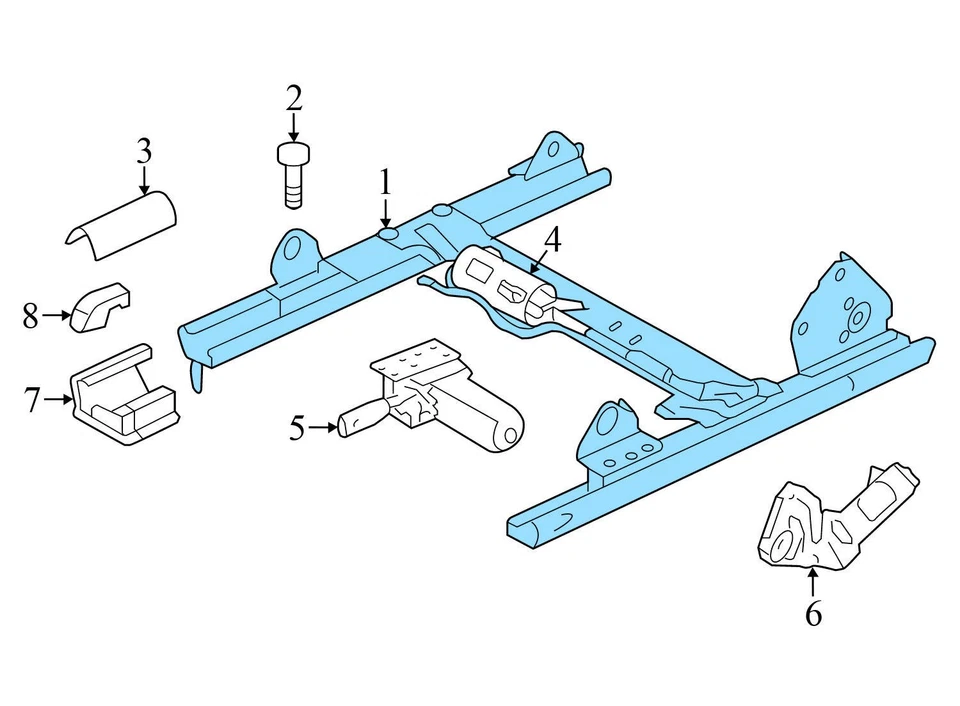 2
3
1
4
8
7
5
6