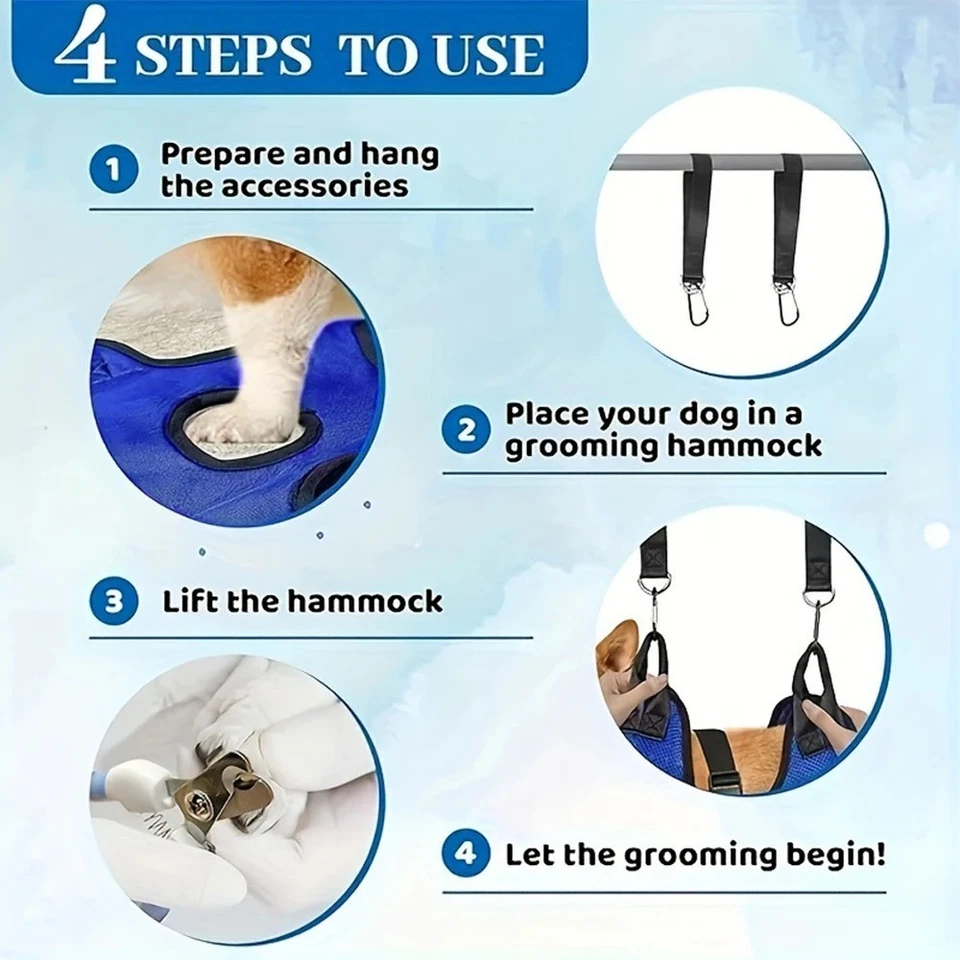 4 STEPS TO USE

1 Prepare and hang the accessories

2 Place your dog in a grooming hammock

3 Lift the hammock

4 Let the grooming begin!