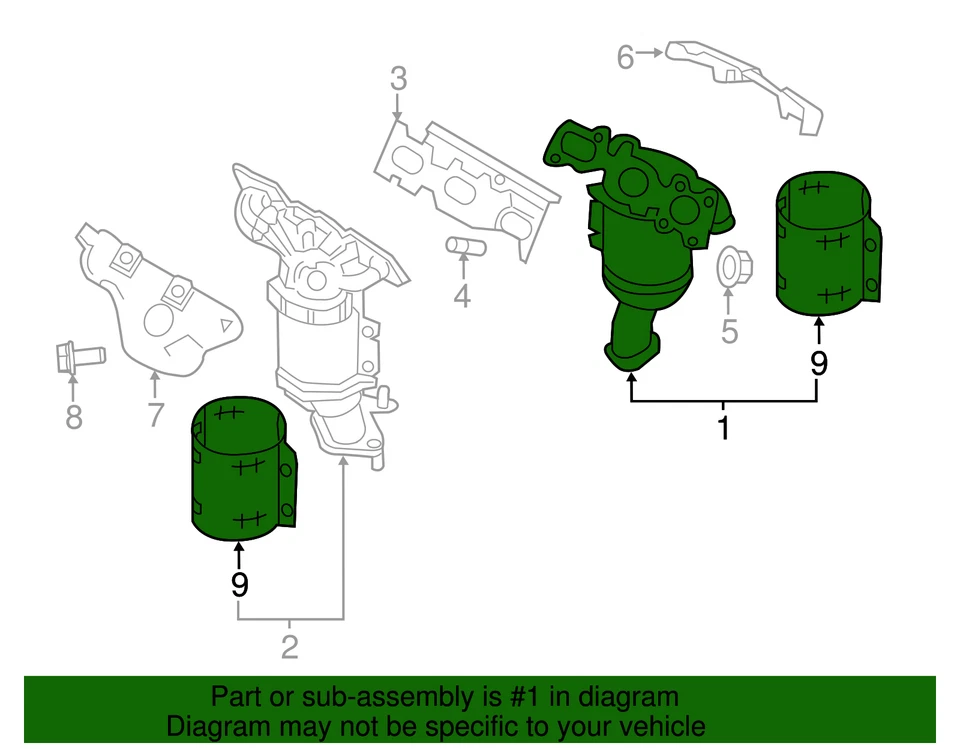 6
3
4
5
9
1
8
7
9
2

Part or sub-assembly is #1 in diagram
Diagram may not be specific to your vehicle