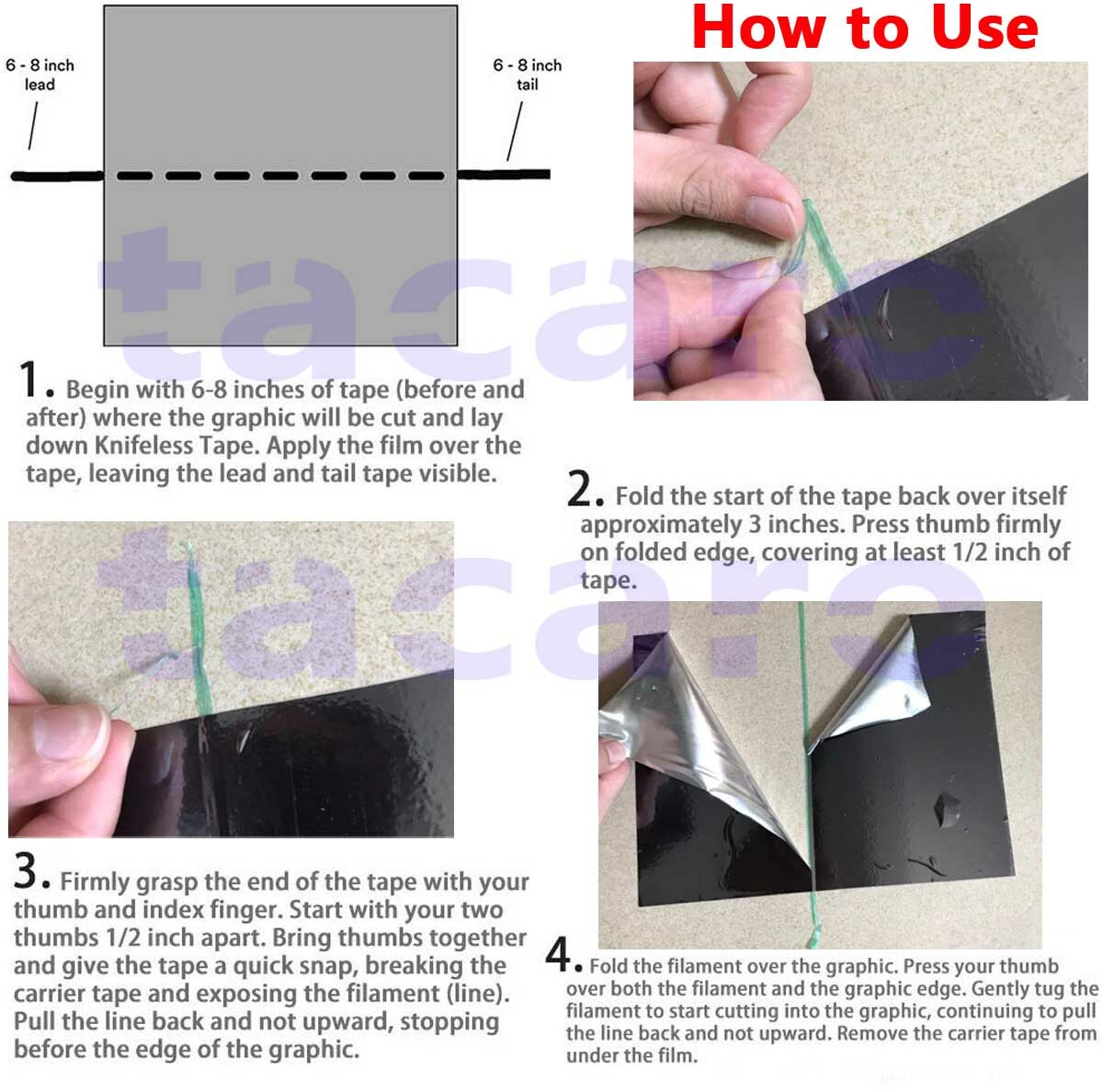 How to Use

6 - 8 inch lead

6 - 8 inch tail

tacare

1. Begin with 6-8 inches of tape (before and after) where the graphic will be cut and lay down Knifeless Tape. Apply the film over the tape, leaving the lead and tail tape visible.

2. Fold the start of the tape back over itself approximately 3 inches. Press thumb firmly on folded edge, covering at least 1/2 inch of tape.

tacare

3. Firmly grasp the end of the tape with your thumb and index finger. Start with your two thumbs 1/2 inch apart. Bring thumbs together and give the tape a quick snap, breaking the carrier tape and exposing the filament (line). Pull the line back and not upward, stopping before the edge of the graphic.

4. Fold the filament over the graphic. Press your thumb over both the filament and the graphic edge. Gently tug the filament to start cutting into the graphic, continuing to pull the line back and not upward. Remove the carrier tape from under the film.