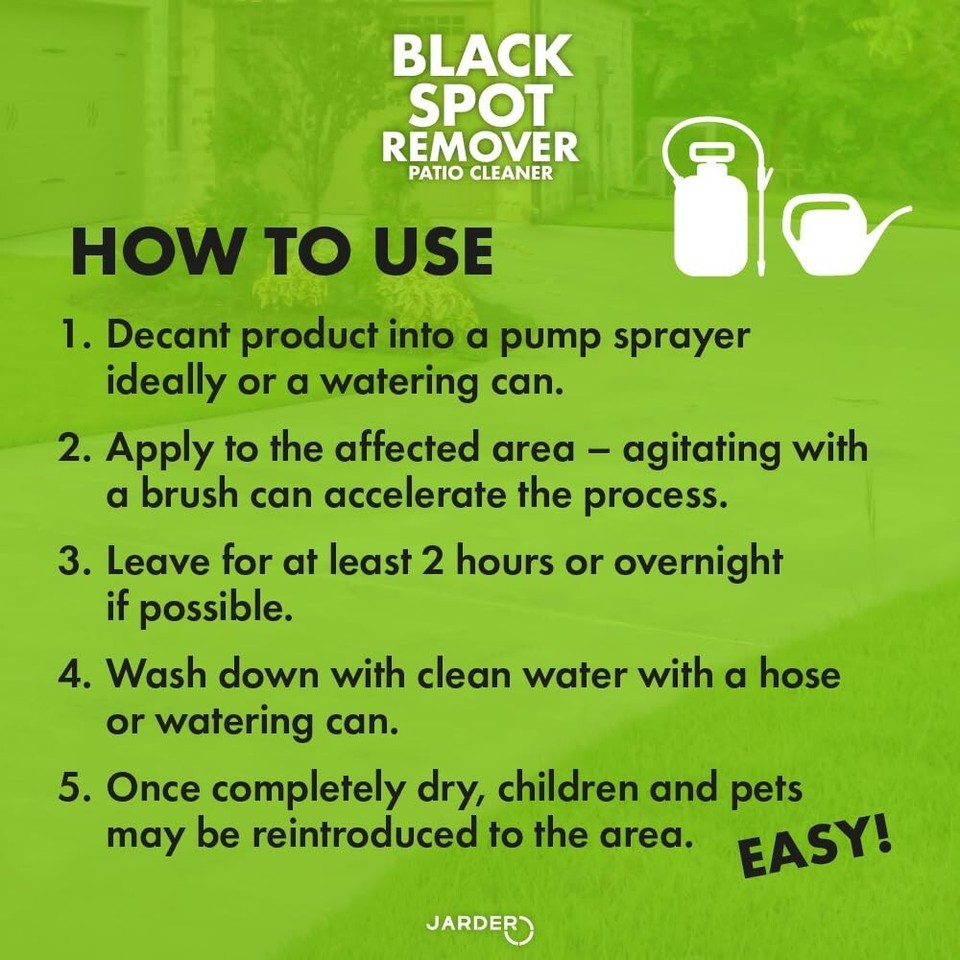 BLACK SPOT REMOVER
PATIO CLEANER

HOW TO USE

1. Decant product into a pump sprayer ideally or a watering can.

2. Apply to the affected area – agitating with a brush can accelerate the process.

3. Leave for at least 2 hours or overnight if possible.

4. Wash down with clean water with a hose or watering can.

5. Once completely dry, children and pets may be reintroduced to the area.

EASY!

JARDER