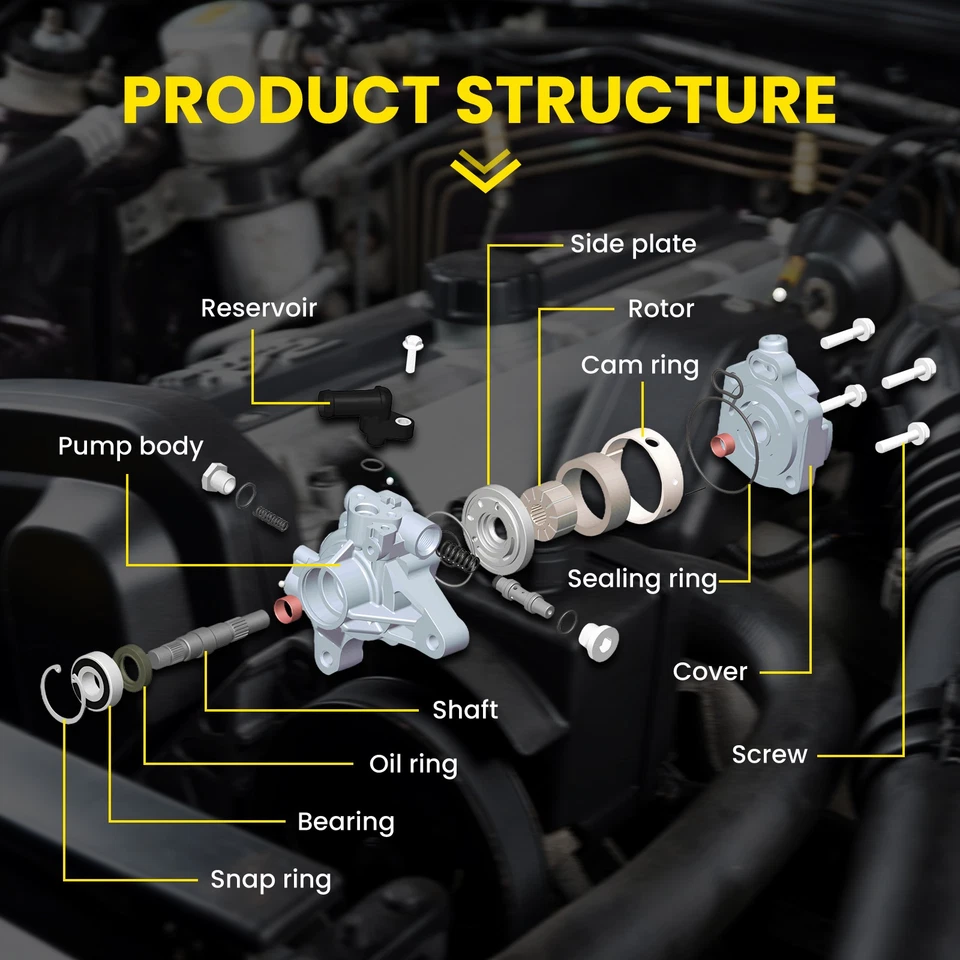 PRODUCT STRUCTURE

Side plate

Reservoir

Rotor

Cam ring

Pump body

Sealing ring

Cover

Shaft

Screw

Oil ring

Bearing

Snap ring