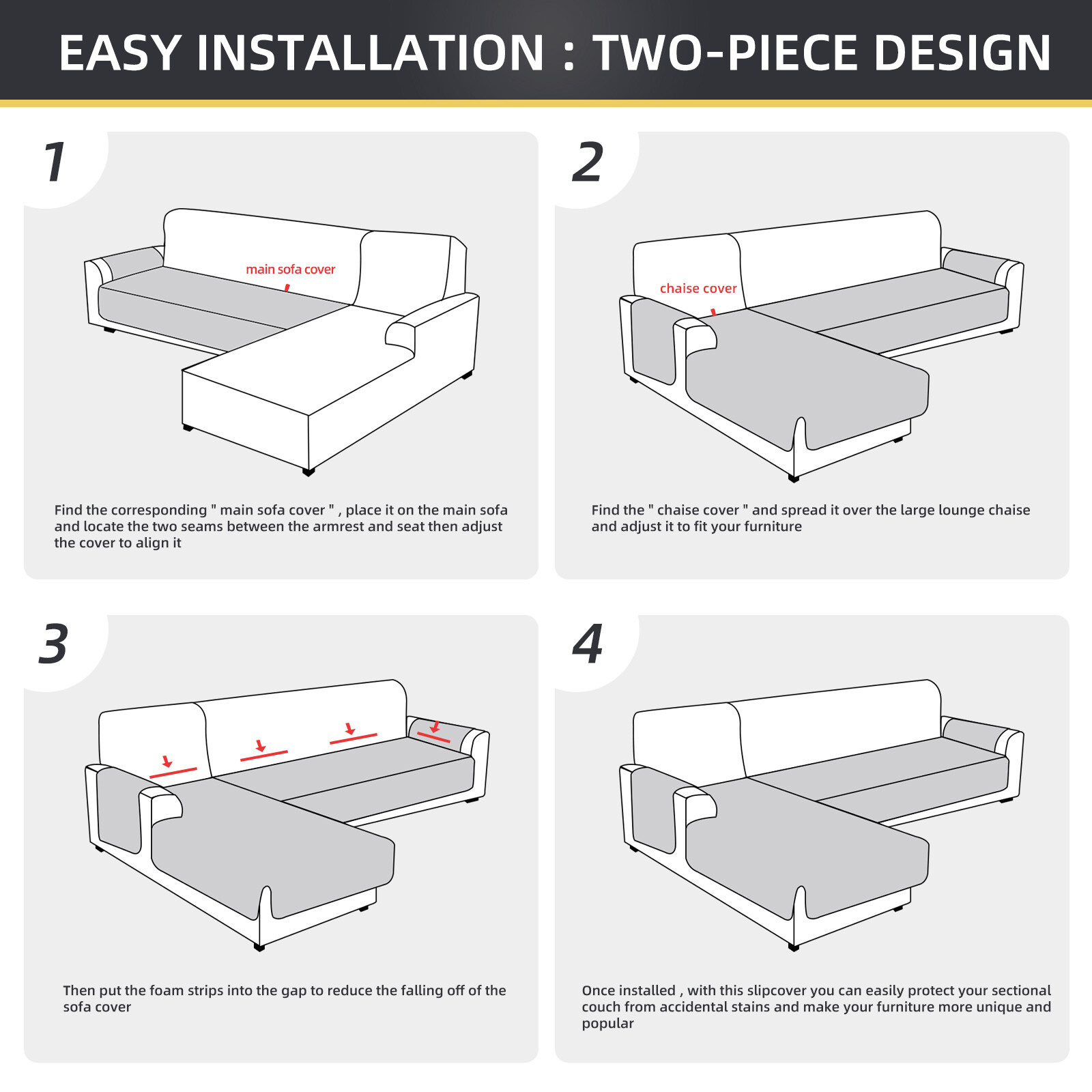 EASY INSTALLATION : TWO-PIECE DESIGN

1

main sofa cover

Find the corresponding " main sofa cover " , place it on the main sofa and locate the two seams between the armrest and seat then adjust the cover to align it

2

chaise cover

Find the " chaise cover " and spread it over the large lounge chaise and adjust it to fit your furniture

3

Then put the foam strips into the gap to reduce the falling off of the sofa cover

4

Once installed , with this slipcover you can easily protect your sectional couch from accidental stains and make your furniture more unique and popular