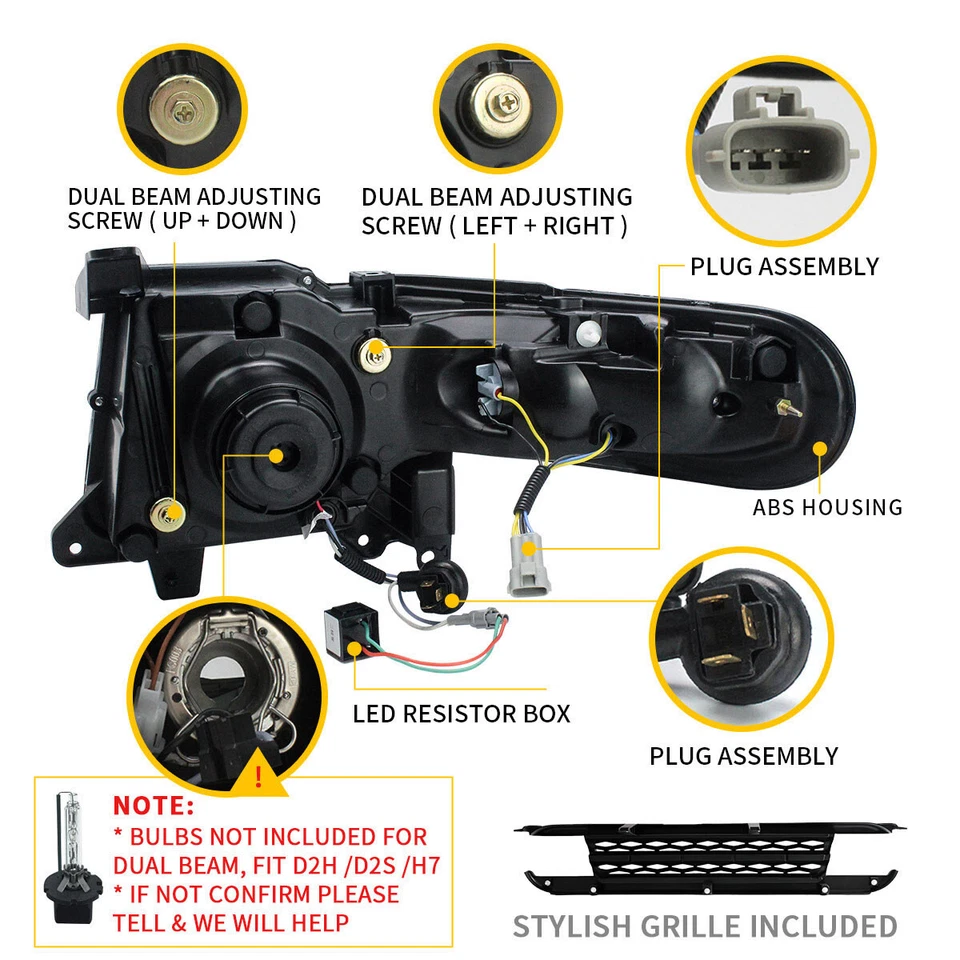 DUAL BEAM ADJUSTING SCREW ( UP + DOWN )

DUAL BEAM ADJUSTING SCREW ( LEFT + RIGHT )

PLUG ASSEMBLY

ABS HOUSING

LED RESISTOR BOX

PLUG ASSEMBLY

!

NOTE:
* BULBS NOT INCLUDED FOR DUAL BEAM, FIT D2H /D2S /H7
* IF NOT CONFIRM PLEASE TELL & WE WILL HELP

STYLISH GRILLE INCLUDED