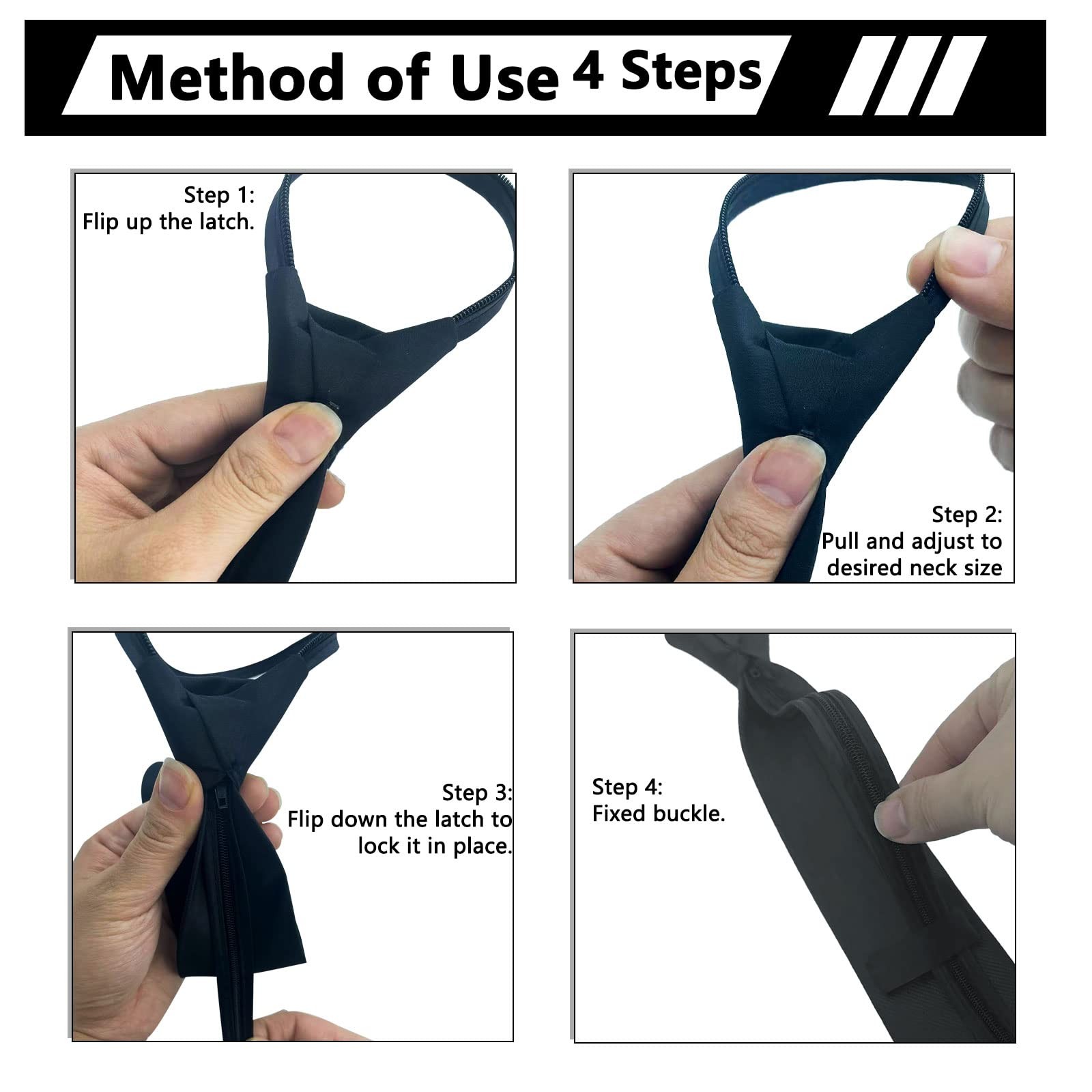 Method of Use 4 Steps

Step 1:
Flip up the latch.

Step 2:
Pull and adjust to desired neck size

Step 3:
Flip down the latch to lock it in place.

Step 4:
Fixed buckle.