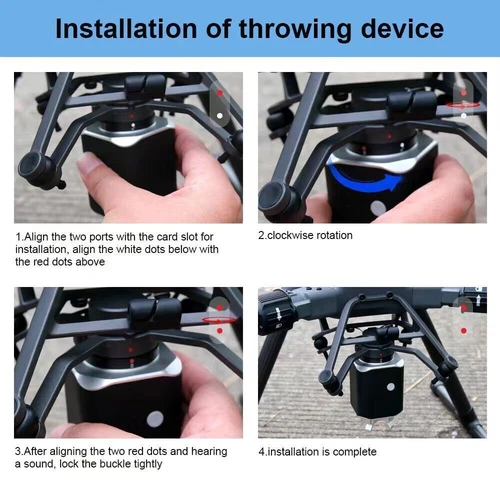 Installation of throwing device

1.Align the two ports with the card slot for installation, align the white dots below with the red dots above

2.clockwise rotation

3.After aligning the two red dots and hearing a sound, lock the buckle tightly

4.installation is complete