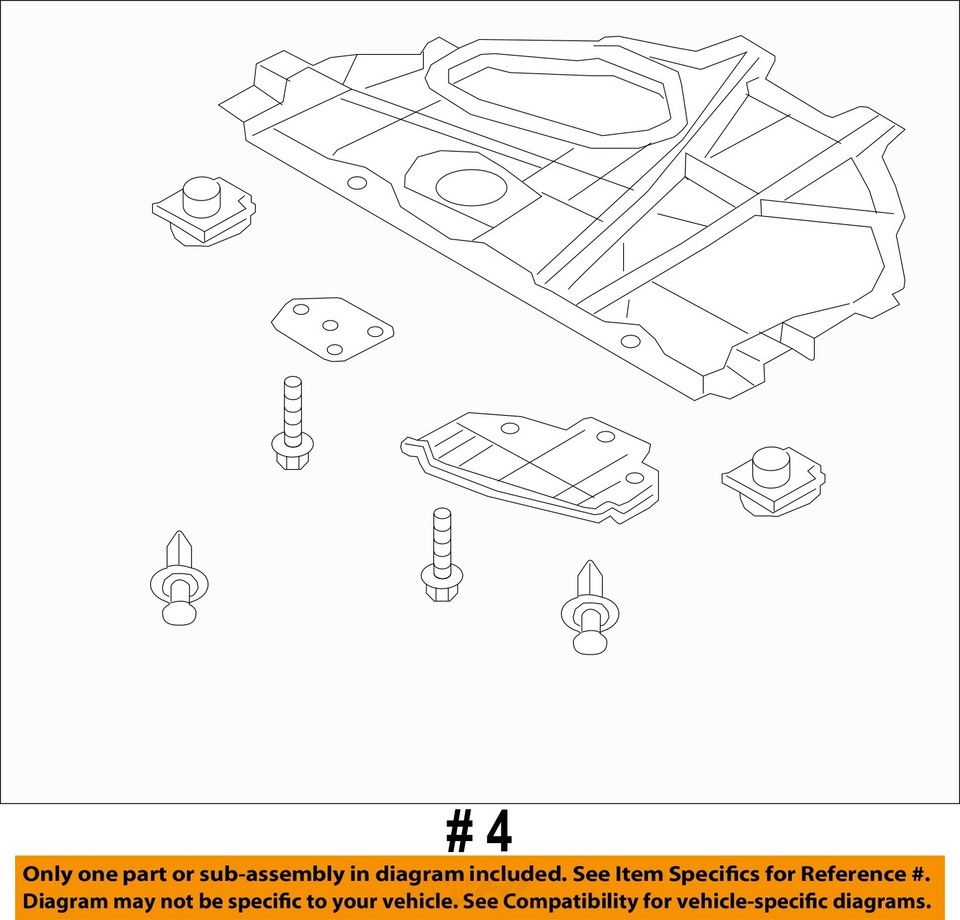 # 4

Only one part or sub-assembly in diagram included. See Item Specifics for Reference #. Diagram may not be specific to your vehicle. See Compatibility for vehicle-specific diagrams.