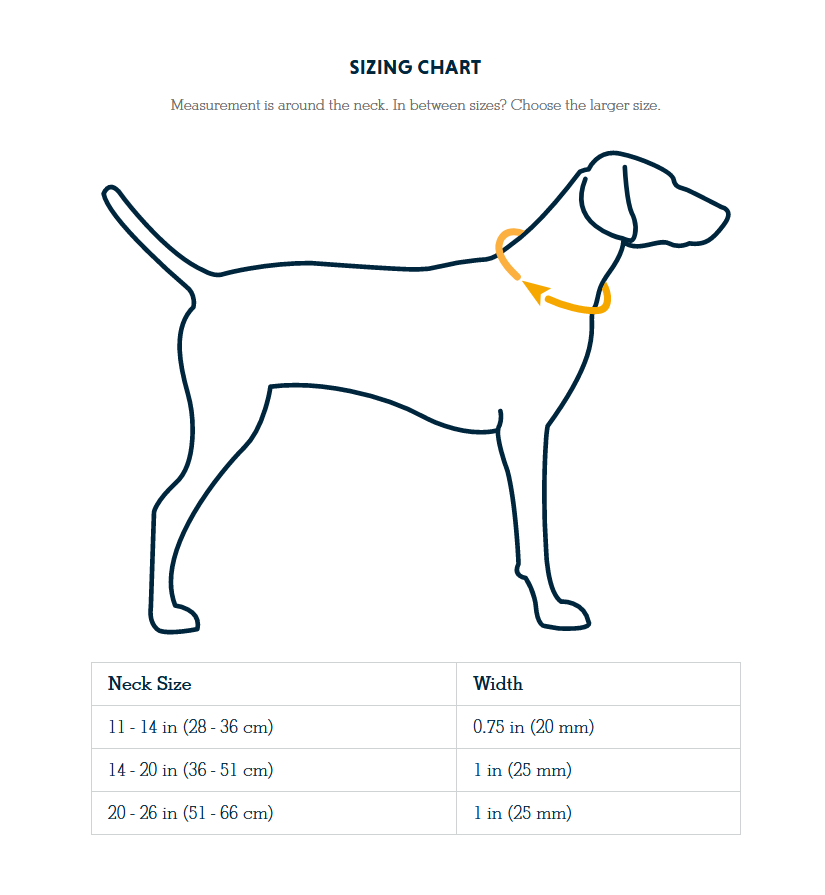 SIZING CHART

Measurement is around the neck. In between sizes? Choose the larger size.

| Neck Size | Width |
|---|---|
| 11 - 14 in (28 - 36 cm) | 0.75 in (20 mm) |
| 14 - 20 in (36 - 51 cm) | 1 in (25 mm) |
| 20 - 26 in (51 - 66 cm) | 1 in (25 mm) |