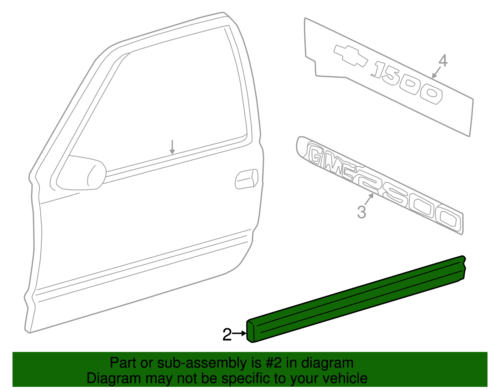 1500

4

GMC 2500

3

2

Part or sub-assembly is #2 in diagram
Diagram may not be specific to your vehicle