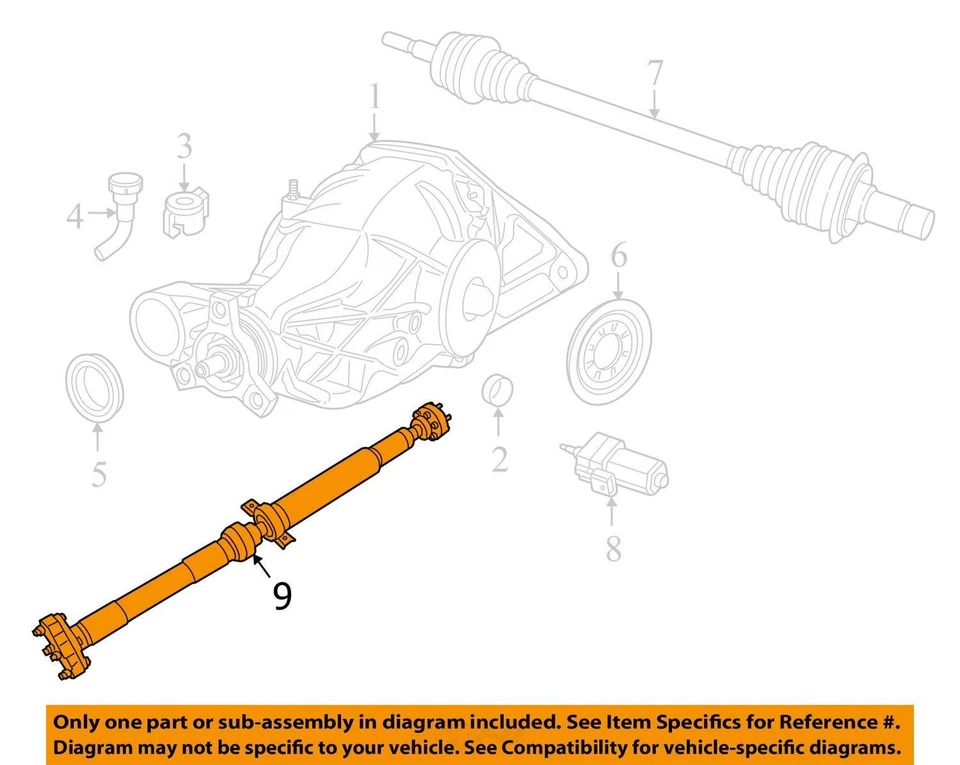 1
7
3
4
6
5
2
8
9

Only one part or sub-assembly in diagram included. See Item Specifics for Reference #.
Diagram may not be specific to your vehicle. See Compatibility for vehicle-specific diagrams.