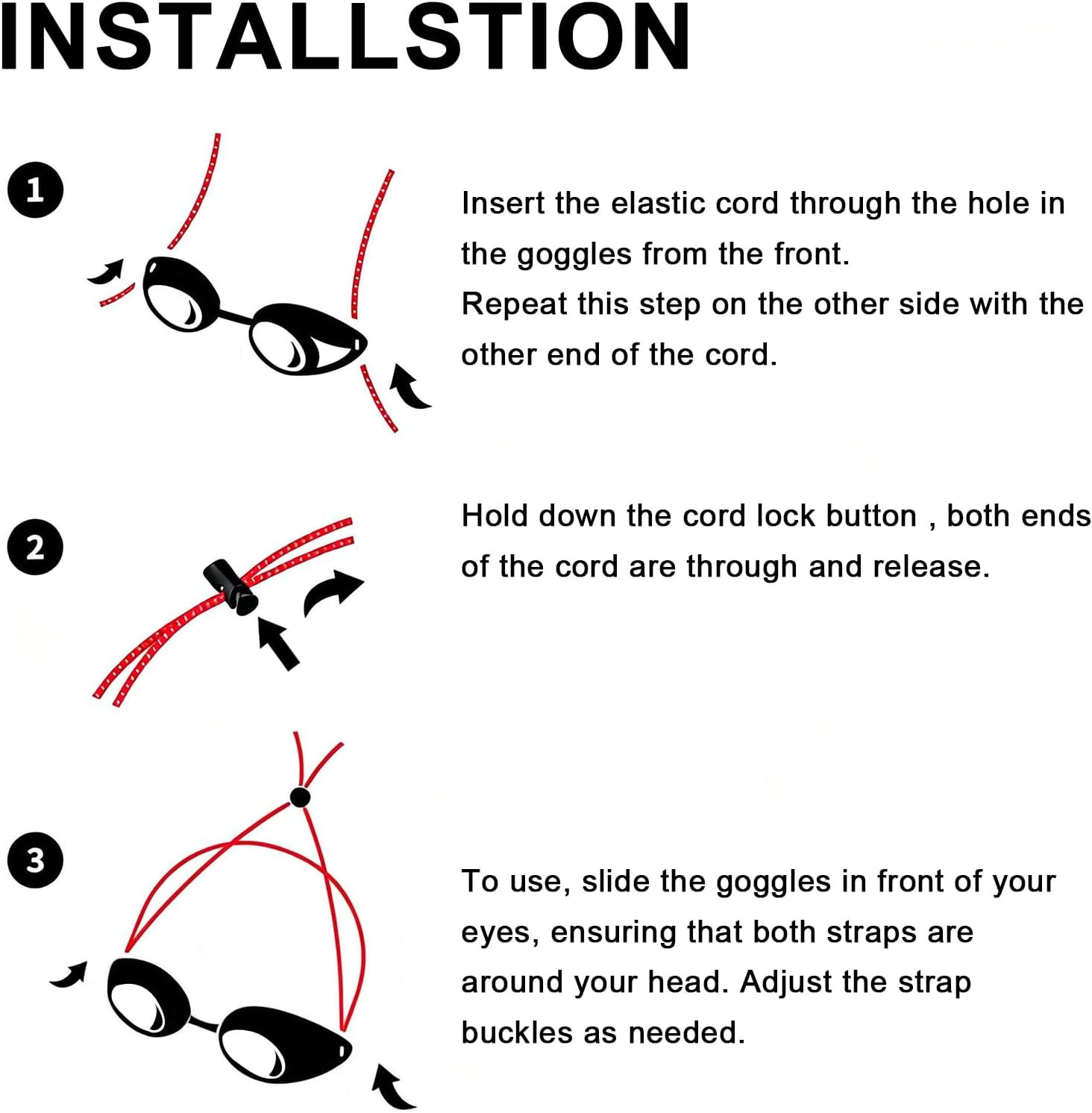 INSTALLSTION

1

Insert the elastic cord through the hole in the goggles from the front.
Repeat this step on the other side with the other end of the cord.

2

Hold down the cord lock button , both ends of the cord are through and release.

3

To use, slide the goggles in front of your eyes, ensuring that both straps are around your head. Adjust the strap buckles as needed.