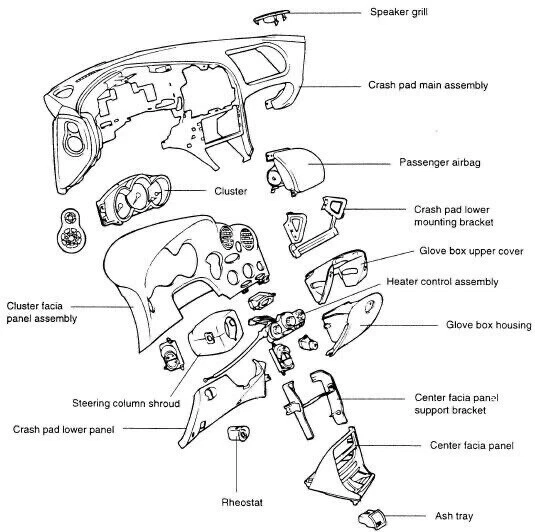 Speaker grill

Crash pad main assembly

Passenger airbag

Cluster

Crash pad lower mounting bracket

Glove box upper cover

Heater control assembly

Cluster facia panel assembly

Glove box housing

Steering column shroud

Center facia panel support bracket

Crash pad lower panel

Center facia panel

Rheostat

Ash tray