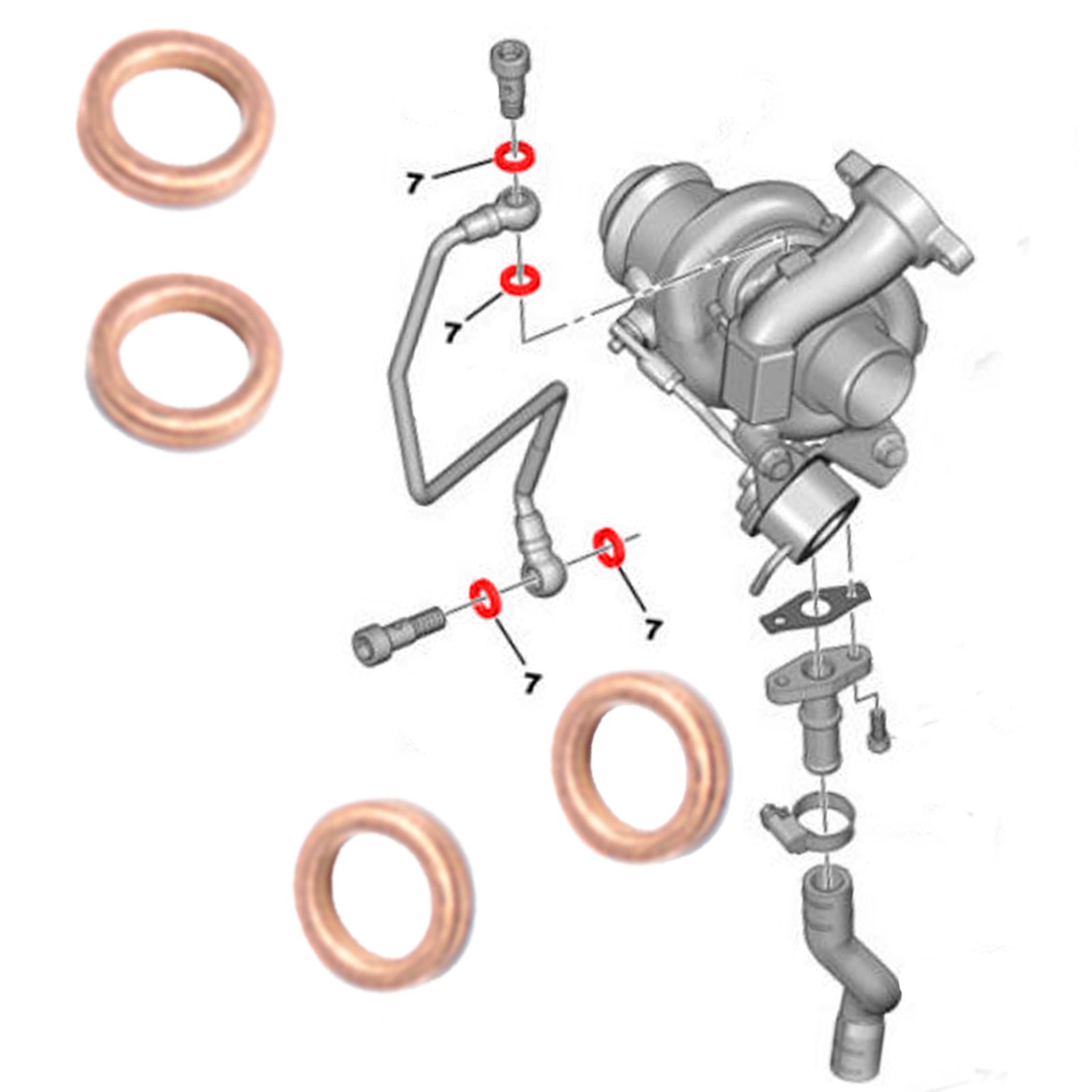 7
7
7
7