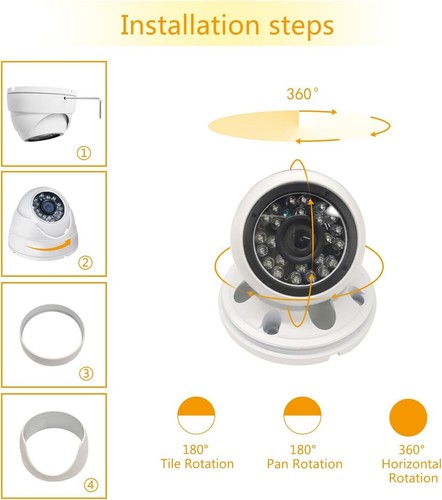 Installation steps

①

②

③

④

360°

180°
Tile Rotation

180°
Pan Rotation

360°
Horizontal
Rotation