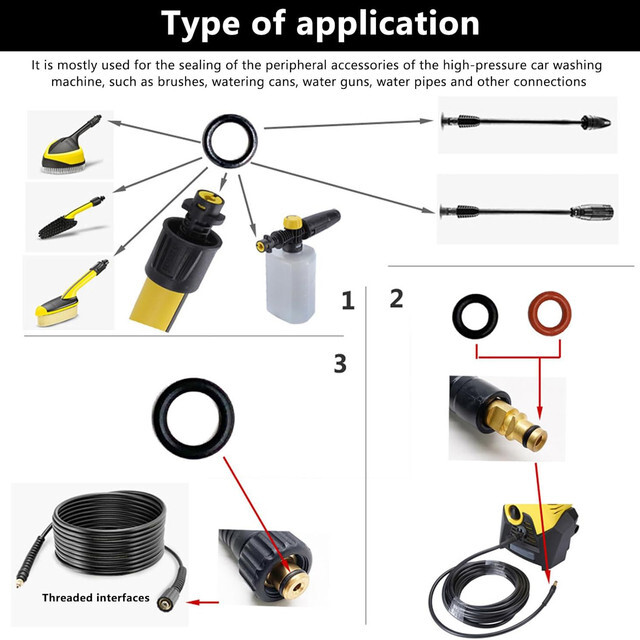 Type of application

It is mostly used for the sealing of the peripheral accessories of the high-pressure car washing machine, such as brushes, watering cans, water guns, water pipes and other connections

1

2

3

Threaded interfaces