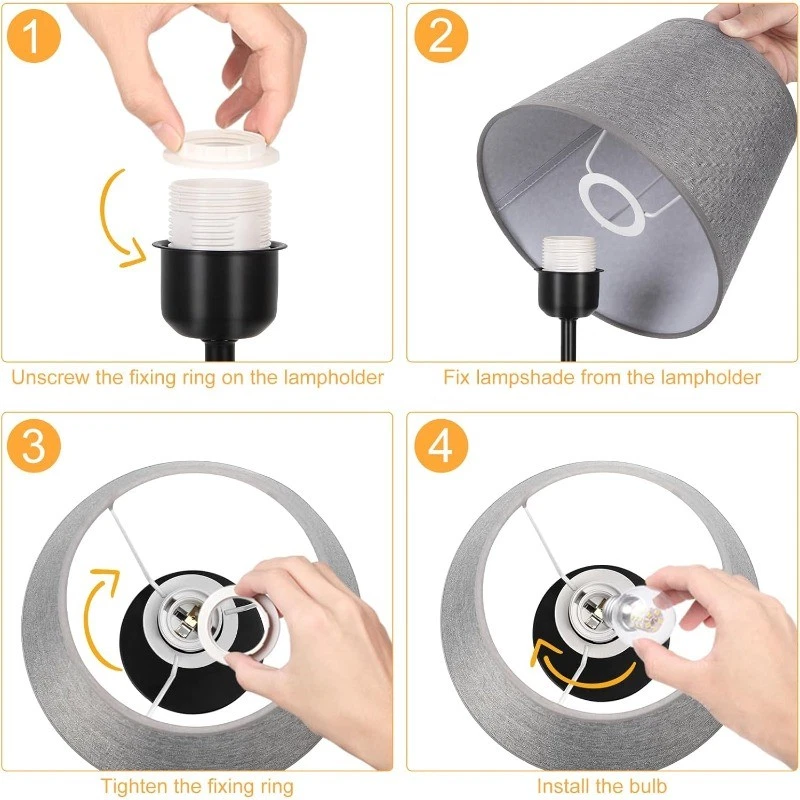 1
Unscrew the fixing ring on the lampholder

2
Fix lampshade from the lampholder

3
Tighten the fixing ring

4
Install the bulb