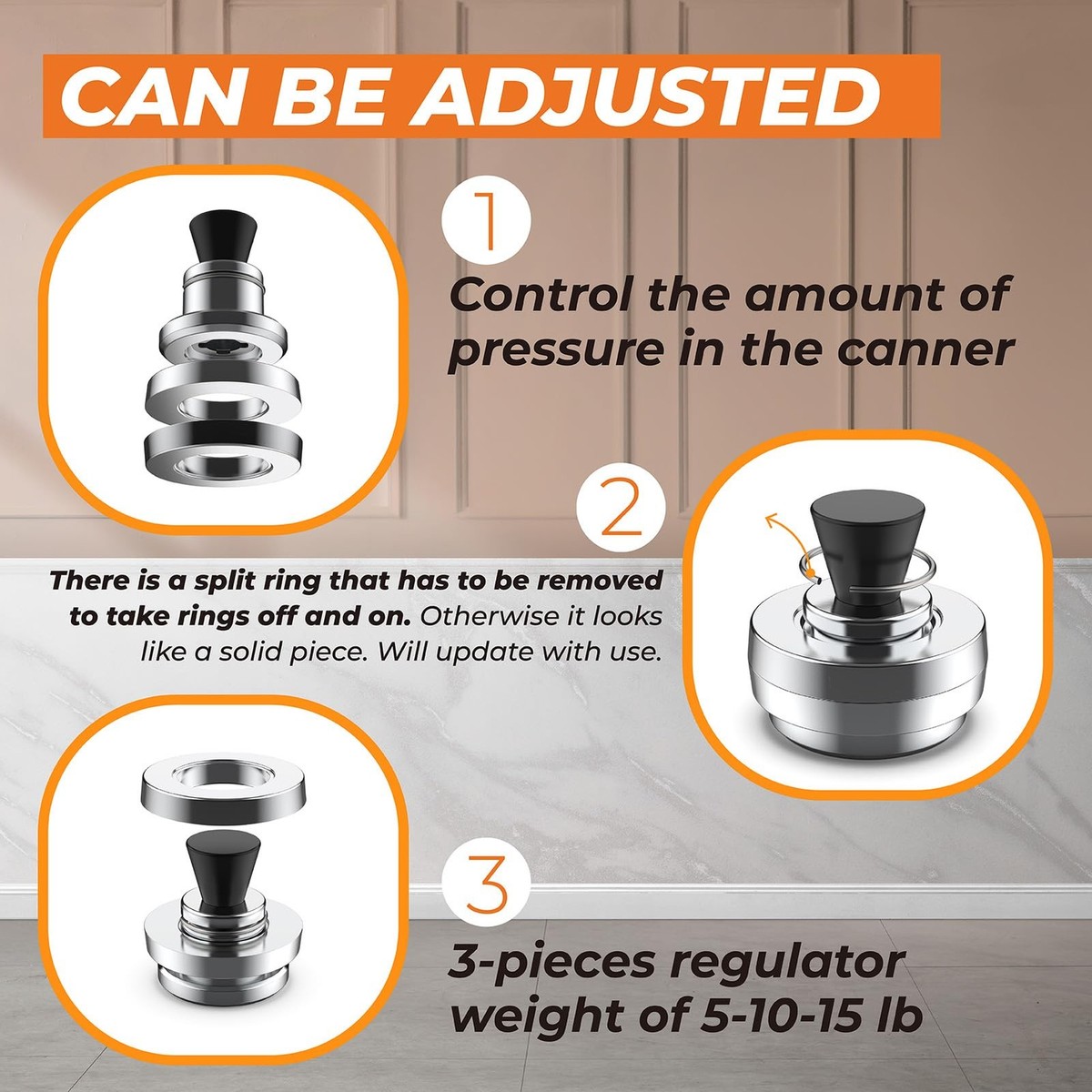 CAN BE ADJUSTED

1

Control the amount of pressure in the canner

2

There is a split ring that has to be removed to take rings off and on. Otherwise it looks like a solid piece. Will update with use.

3

3-pieces regulator weight of 5-10-15 lb