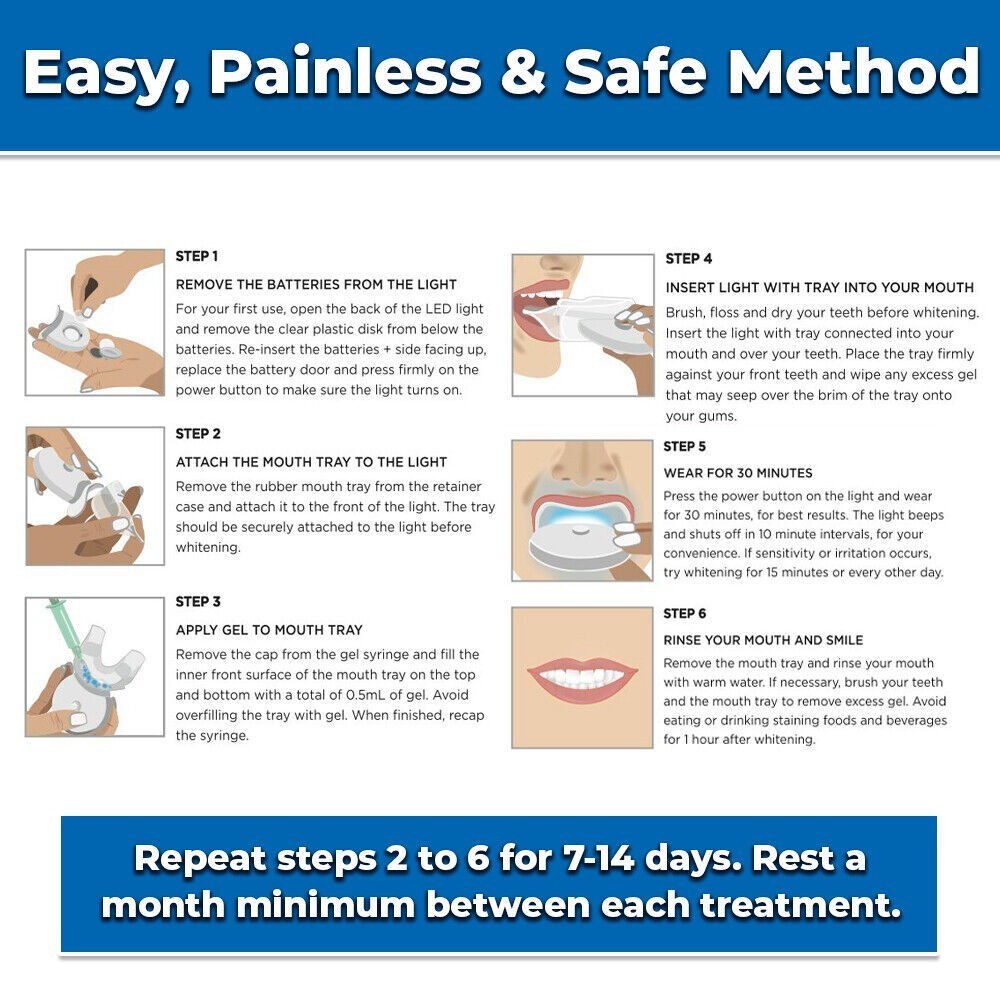 Easy, Painless & Safe Method

STEP 1

REMOVE THE BATTERIES FROM THE LIGHT

For your first use, open the back of the LED light and remove the clear plastic disk from below the batteries. Re-insert the batteries + side facing up, replace the battery door and press firmly on the power button to make sure the light turns on.

STEP 2

ATTACH THE MOUTH TRAY TO THE LIGHT

Remove the rubber mouth tray from the retainer case and attach it to the front of the light. The tray should be securely attached to the light before whitening.

STEP 3

APPLY GEL TO MOUTH TRAY

Remove the cap from the gel syringe and fill the inner front surface of the mouth tray on the top and bottom with a total of 0.5mL of gel. Avoid overfilling the tray with gel. When finished, recap the syringe.

STEP 4

INSERT LIGHT WITH TRAY INTO YOUR MOUTH

Brush, floss and dry your teeth before whitening. Insert the light with tray connected into your mouth and over your teeth. Place the tray firmly against your front teeth and wipe any excess gel that may seep over the brim of the tray onto your gums.

STEP 5

WEAR FOR 30 MINUTES

Press the power button on the light and wear for 30 minutes, for best results. The light beeps and shuts off in 10 minute intervals, for your convenience. If sensitivity or irritation occurs, try whitening for 15 minutes or every other day.

STEP 6

RINSE YOUR MOUTH AND SMILE

Remove the mouth tray and rinse your mouth with warm water. If necessary, brush your teeth and the mouth tray to remove excess gel. Avoid eating or drinking staining foods and beverages for 1 hour after whitening.

Repeat steps 2 to 6 for 7-14 days. Rest a month minimum between each treatment.