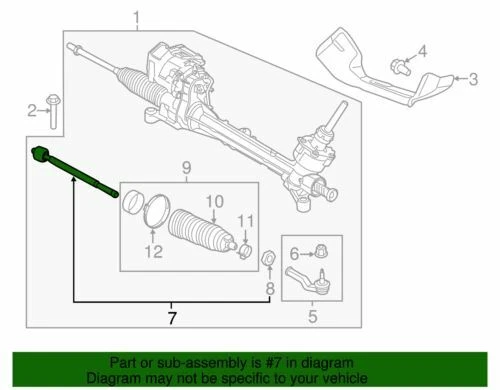 1
4
3
2
9
10
11
12
6
8
7
5

Part or sub-assembly is #7 in diagram
Diagram may not be specific to your vehicle