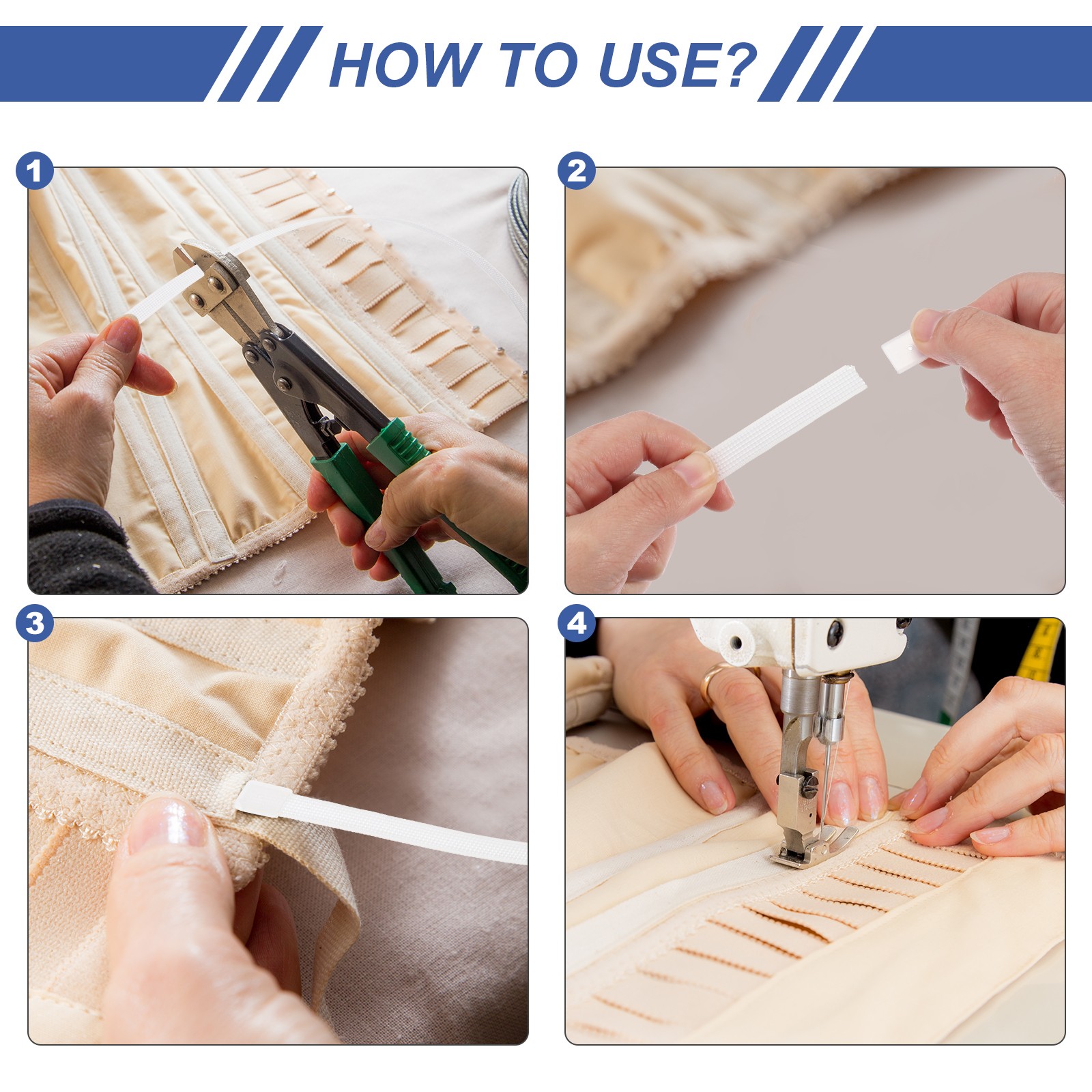 HOW TO USE?

1

2

3

4