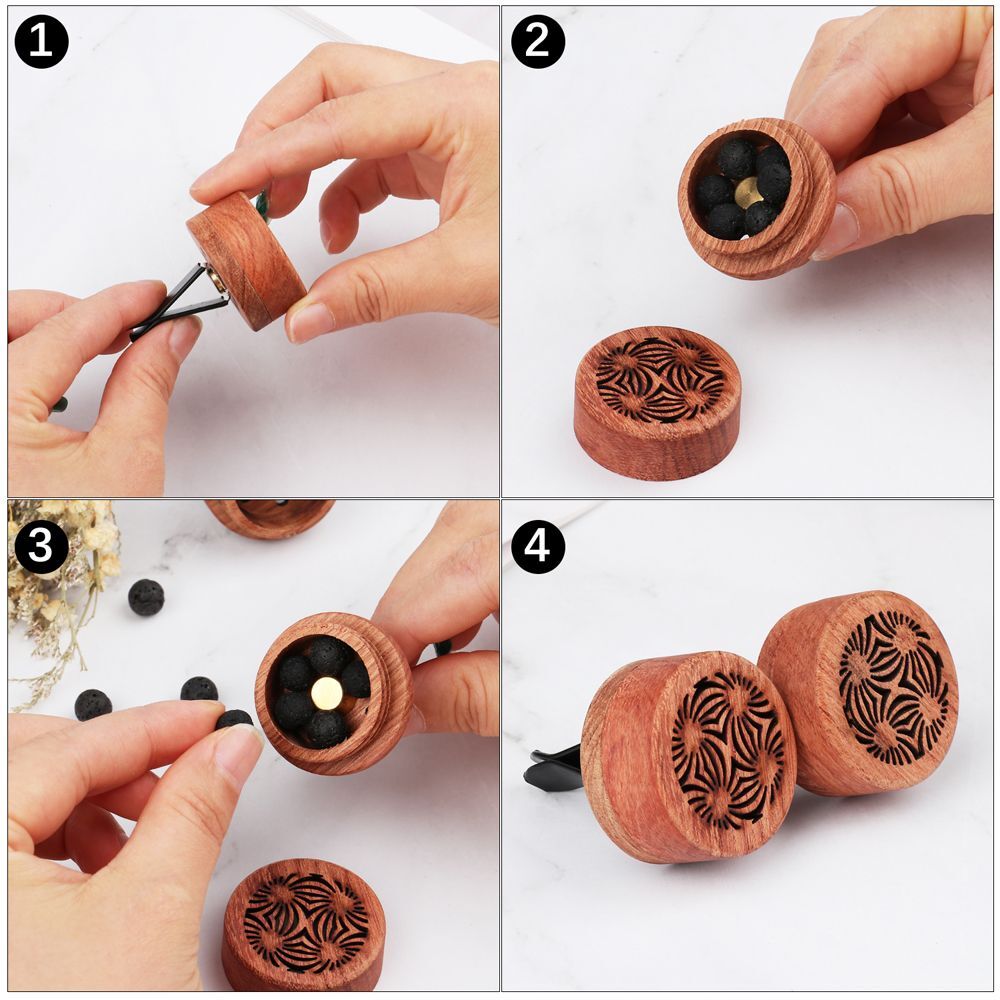 1

2

3

4