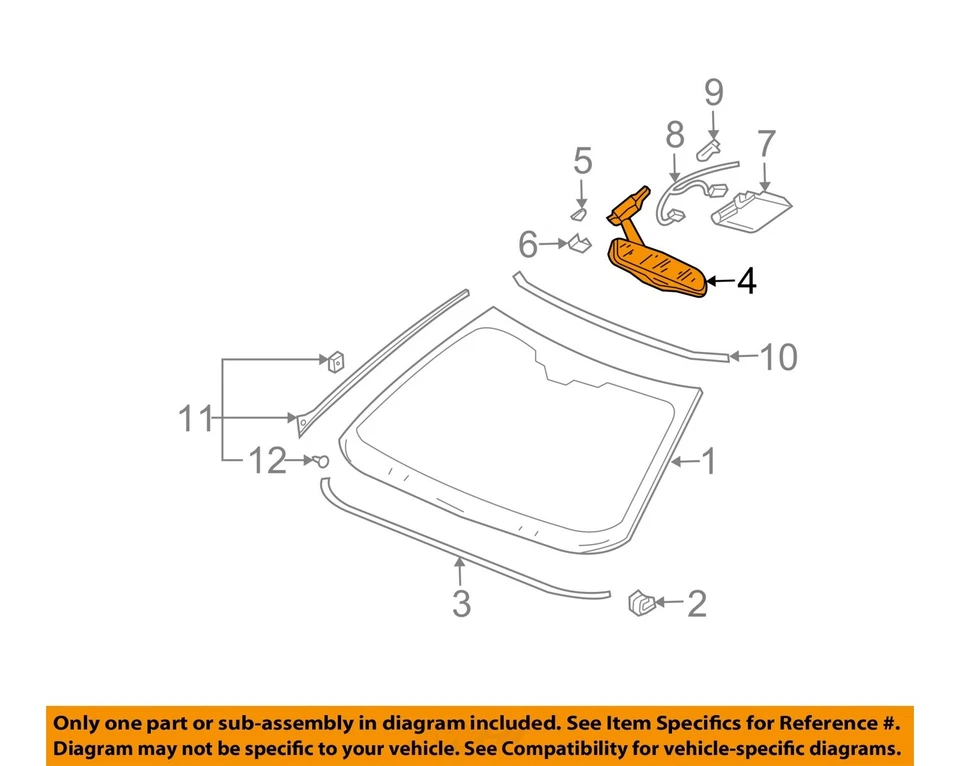 9
8
7
5
6
4
10
11
12
1
3
2

Only one part or sub-assembly in diagram included. See Item Specifics for Reference #.
Diagram may not be specific to your vehicle. See Compatibility for vehicle-specific diagrams.