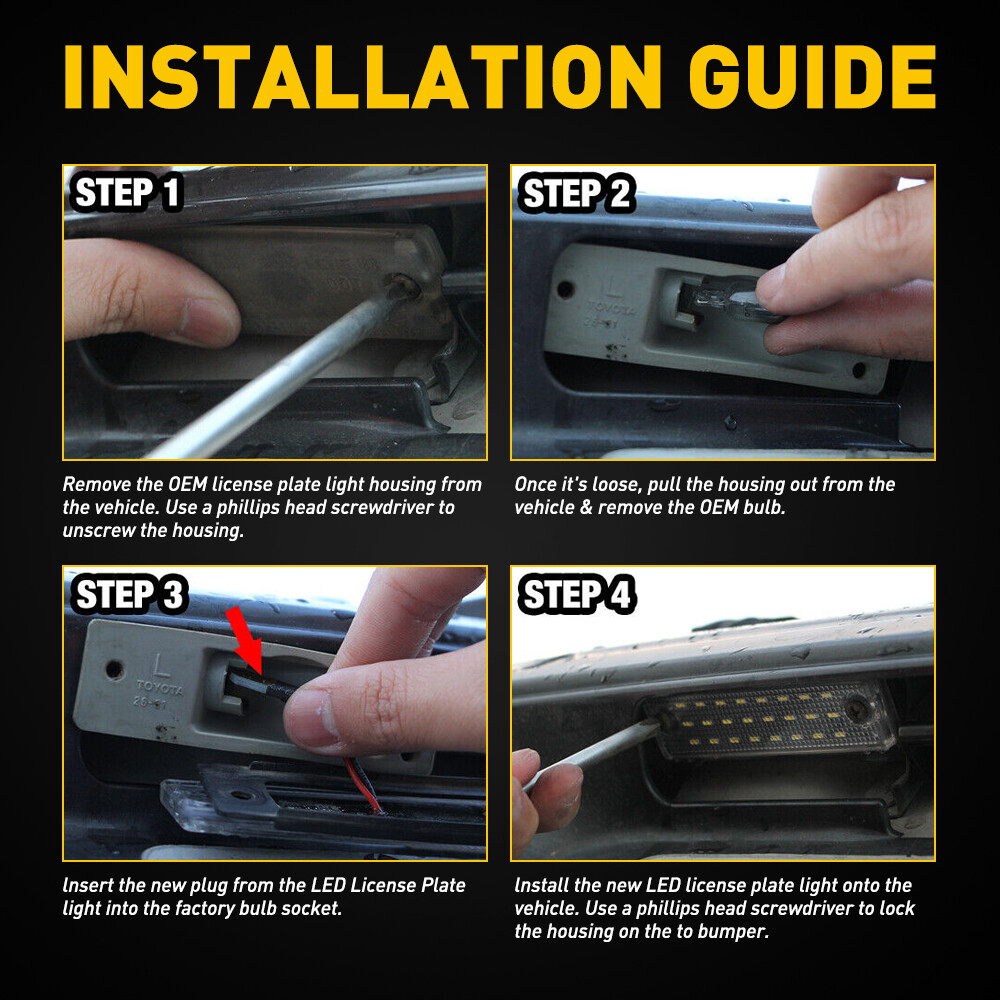 INSTALLATION GUIDE

STEP 1

Remove the OEM license plate light housing from the vehicle. Use a phillips head screwdriver to unscrew the housing.

STEP 2

L
TOYOTA
26-91

Once it's loose, pull the housing out from the vehicle & remove the OEM bulb.

STEP 3

L
TOYOTA
26-91

Insert the new plug from the LED License Plate light into the factory bulb socket.

STEP 4

Install the new LED license plate light onto the vehicle. Use a phillips head screwdriver to lock the housing on the to bumper.