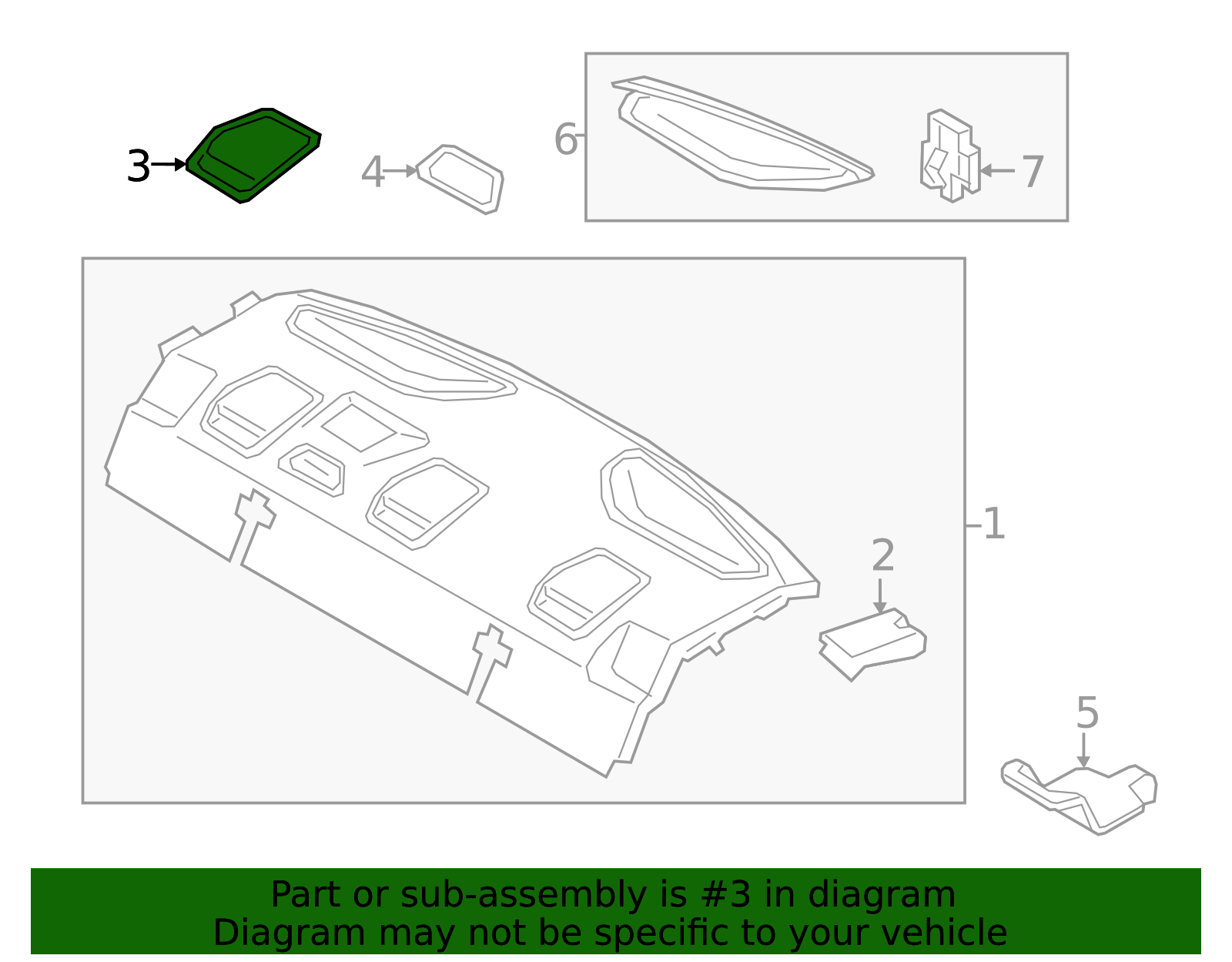 3
4
6
7
1
2
5

Part or sub-assembly is #3 in diagram
Diagram may not be specific to your vehicle