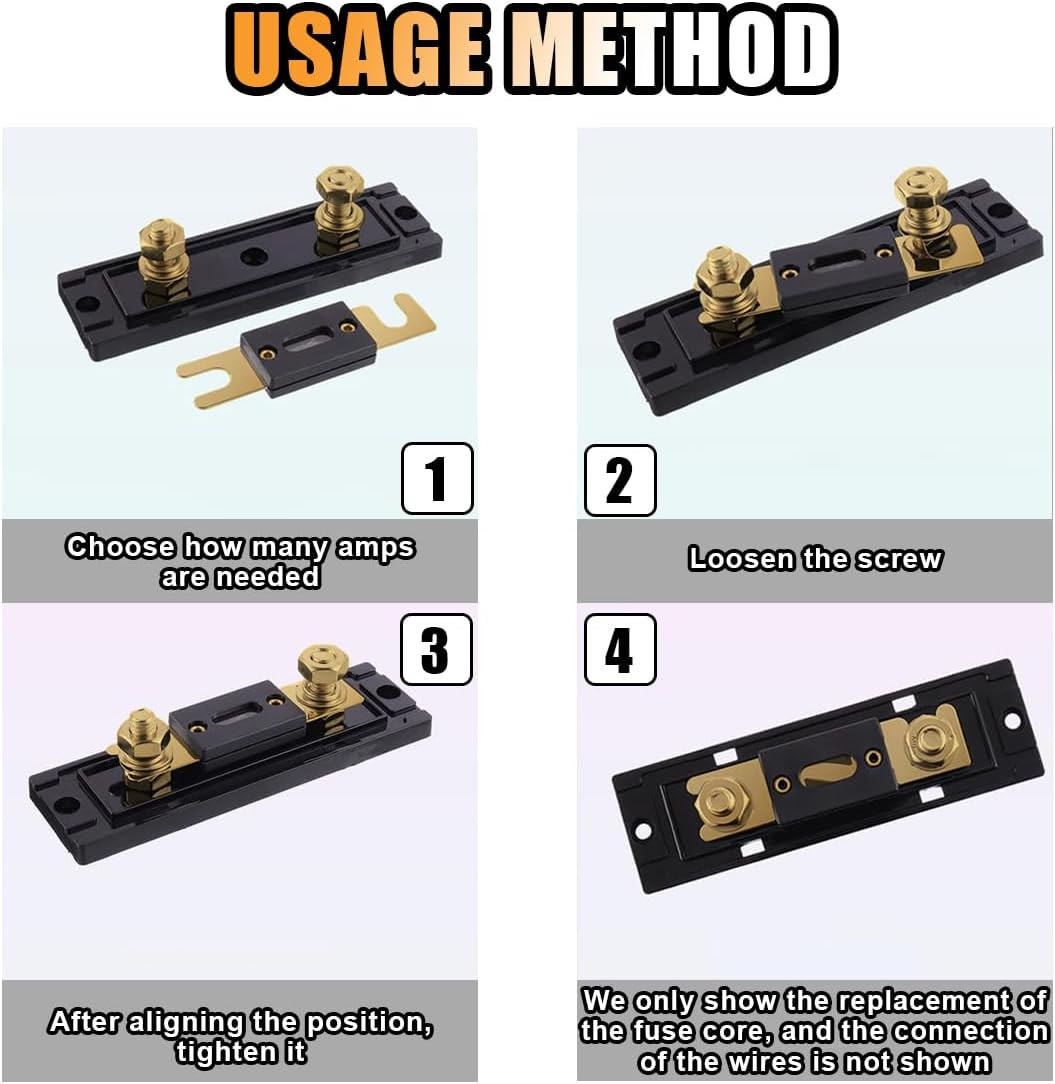 USAGE METHOD

1

Choose how many amps are needed

2

Loosen the screw

3

After aligning the position, tighten it

4

We only show the replacement of the fuse core, and the connection of the wires is not shown