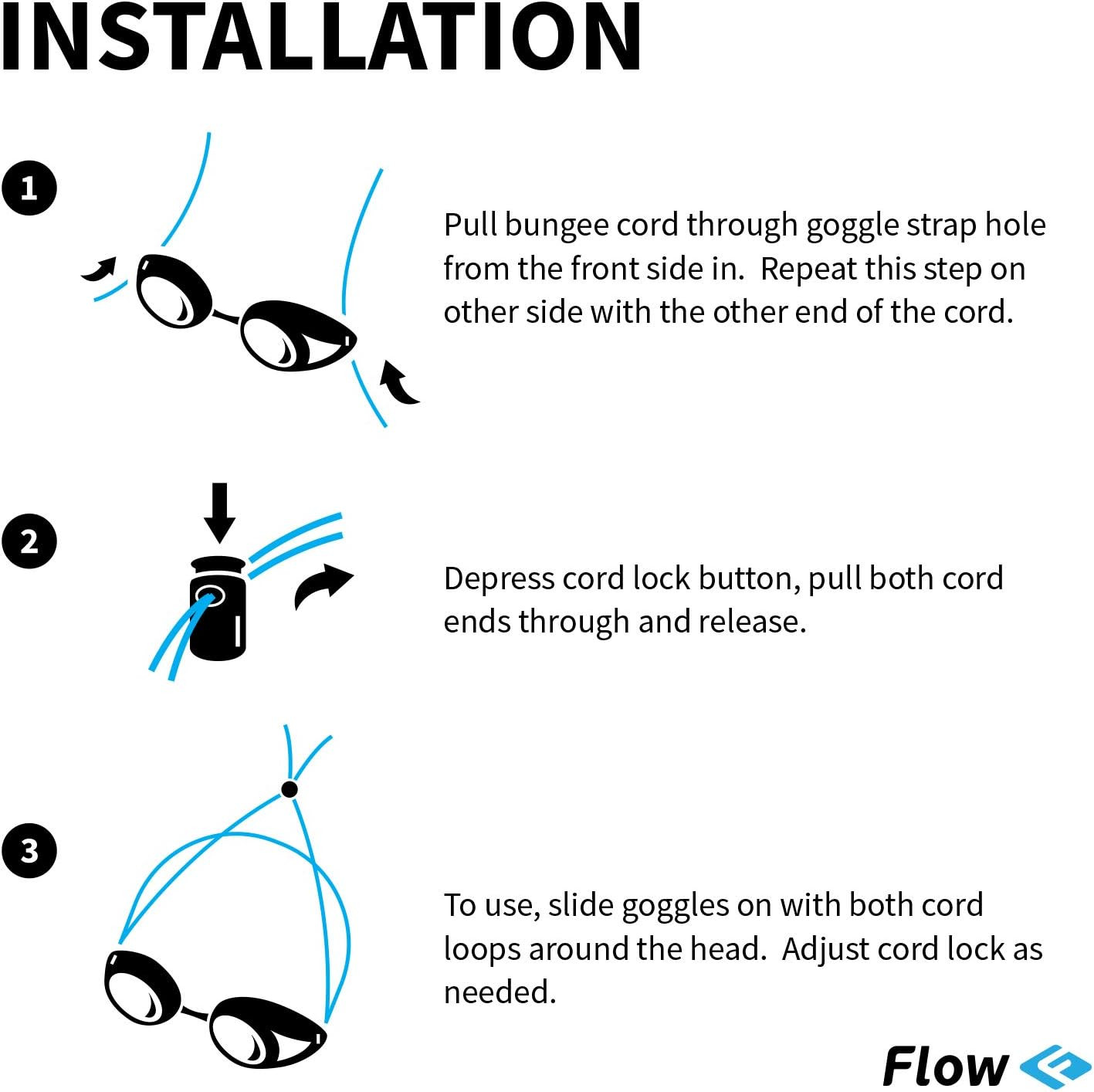 INSTALLATION

1

Pull bungee cord through goggle strap hole from the front side in.  Repeat this step on other side with the other end of the cord.

2

Depress cord lock button, pull both cord ends through and release.

3

To use, slide goggles on with both cord loops around the head.  Adjust cord lock as needed.

Flow