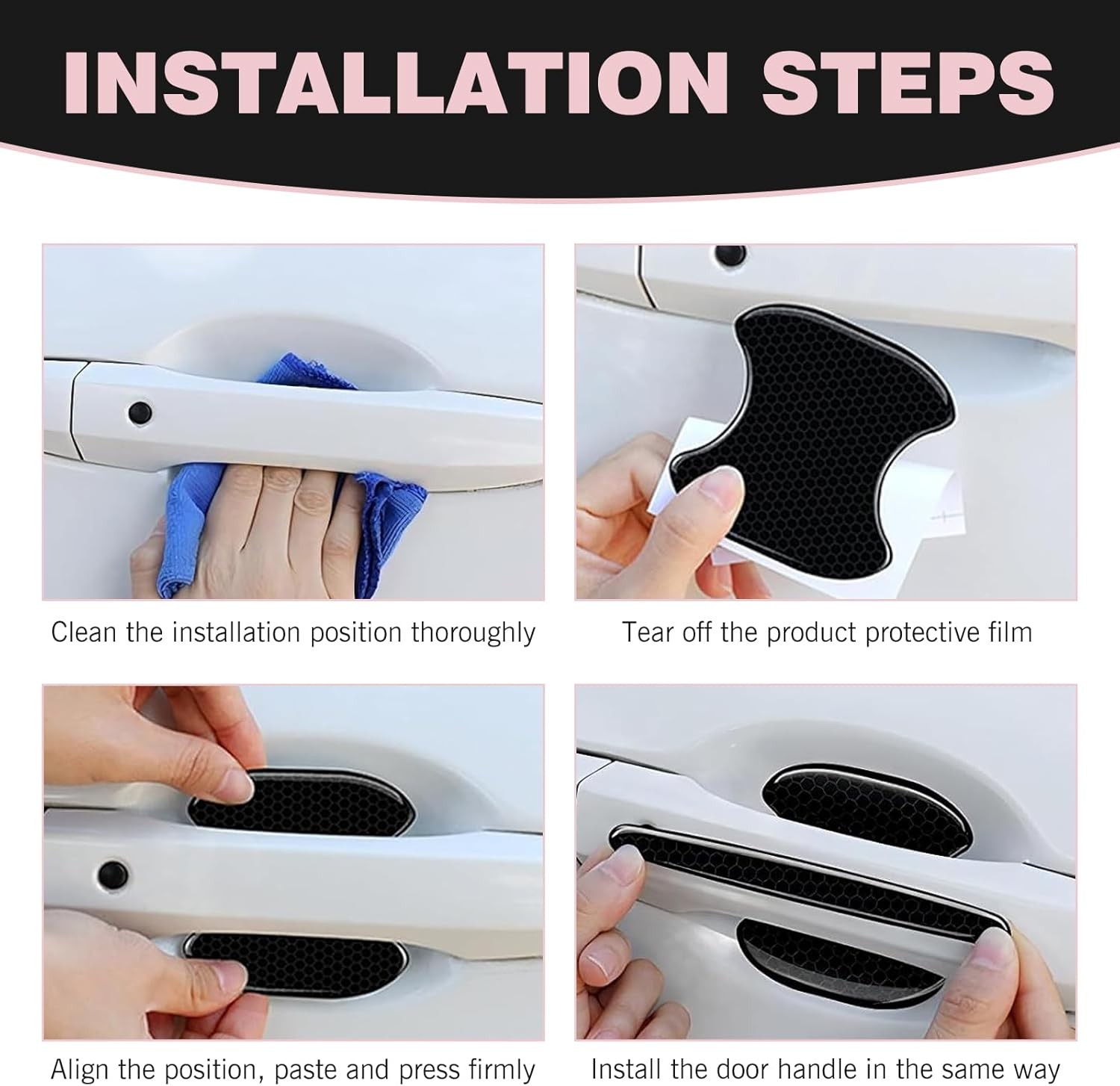 INSTALLATION STEPS

Clean the installation position thoroughly

Tear off the product protective film

Align the position, paste and press firmly

Install the door handle in the same way