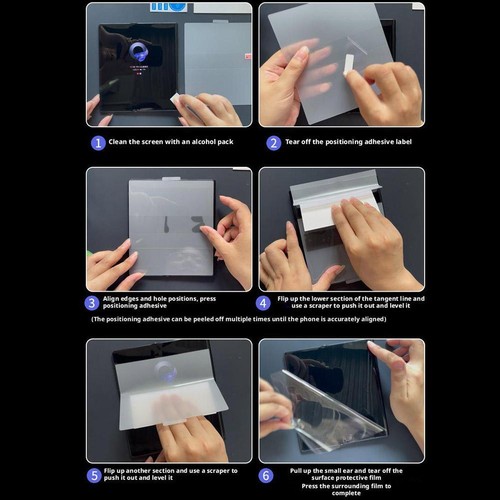 1 Clean the screen with an alcohol pack

2 Tear off the positioning adhesive label

3 Align edges and hole positions, press positioning adhesive

4 Flip up the lower section of the tangent line and use a scraper to push it out and level it

(The positioning adhesive can be peeled off multiple times until the phone is accurately aligned)

5 Flip up another section and use a scraper to push it out and level it

6 Pull up the small ear and tear off the surface protective film
Press the surrounding film to complete