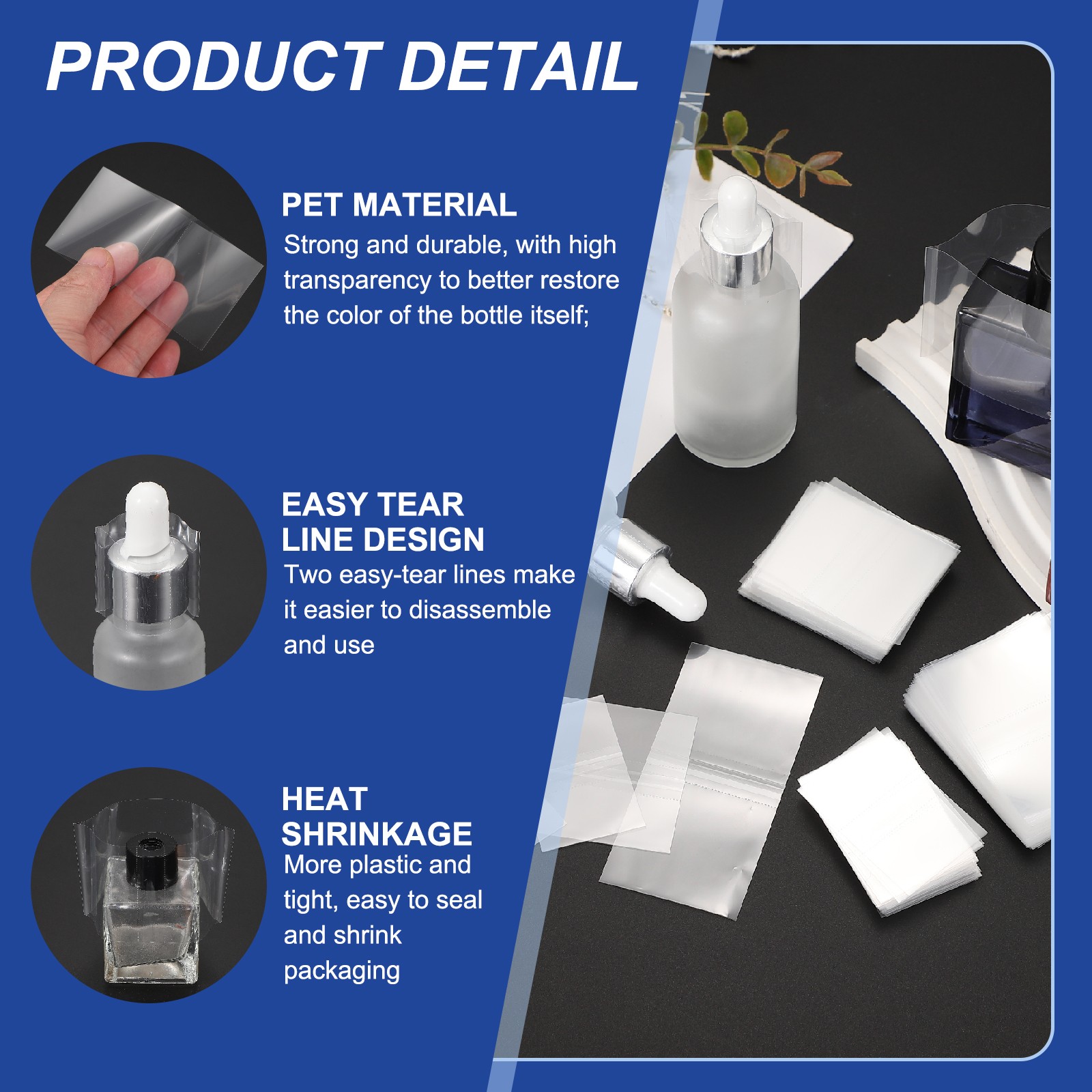 PRODUCT DETAIL

PET MATERIAL
Strong and durable, with high transparency to better restore the color of the bottle itself;

EASY TEAR LINE DESIGN
Two easy-tear lines make it easier to disassemble and use

HEAT SHRINKAGE
More plastic and tight, easy to seal and shrink packaging