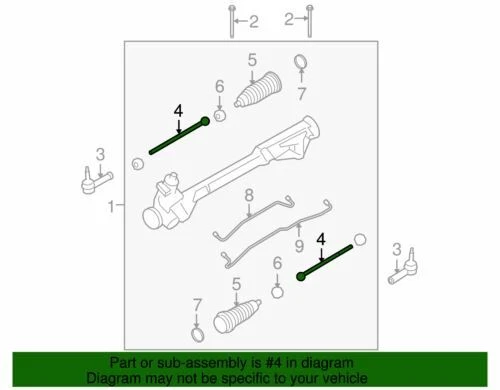 2
2
5
7
6
4
3
1
8
9
4
3
6
5
7

Part or sub-assembly is #4 in diagram
Diagram may not be specific to your vehicle