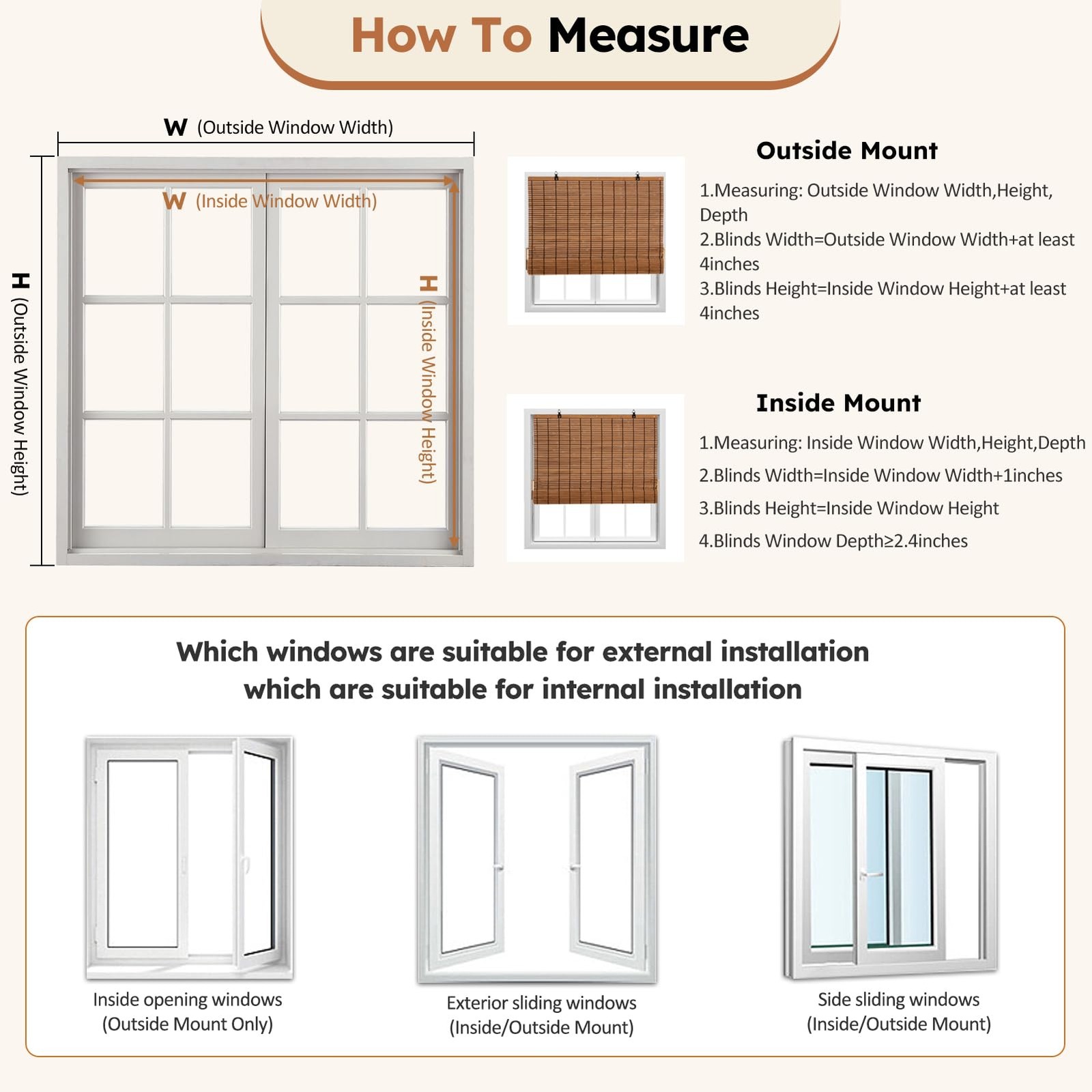 How To Measure

W (Outside Window Width)

W (Inside Window Width)

H (Outside Window Height)

H (Inside Window Height)

Outside Mount

1.Measuring: Outside Window Width,Height, Depth
2.Blinds Width=Outside Window Width+at least 4inches
3.Blinds Height=Inside Window Height+at least 4inches

Inside Mount

1.Measuring: Inside Window Width,Height,Depth
2.Blinds Width=Inside Window Width+1inches
3.Blinds Height=Inside Window Height
4.Blinds Window Depth≥2.4inches

Which windows are suitable for external installation which are suitable for internal installation

Inside opening windows
(Outside Mount Only)

Exterior sliding windows
(Inside/Outside Mount)

Side sliding windows
(Inside/Outside Mount)