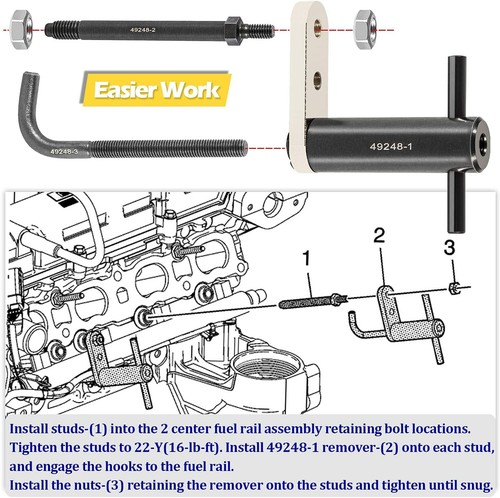 49248-2

Easier Work

49248-3

49248-1

1

2

3

Install studs-(1) into the 2 center fuel rail assembly retaining bolt locations. Tighten the studs to 22-Y(16-lb-ft). Install 49248-1 remover-(2) onto each stud, and engage the hooks to the fuel rail.
Install the nuts-(3) retaining the remover onto the studs and tighten until snug.