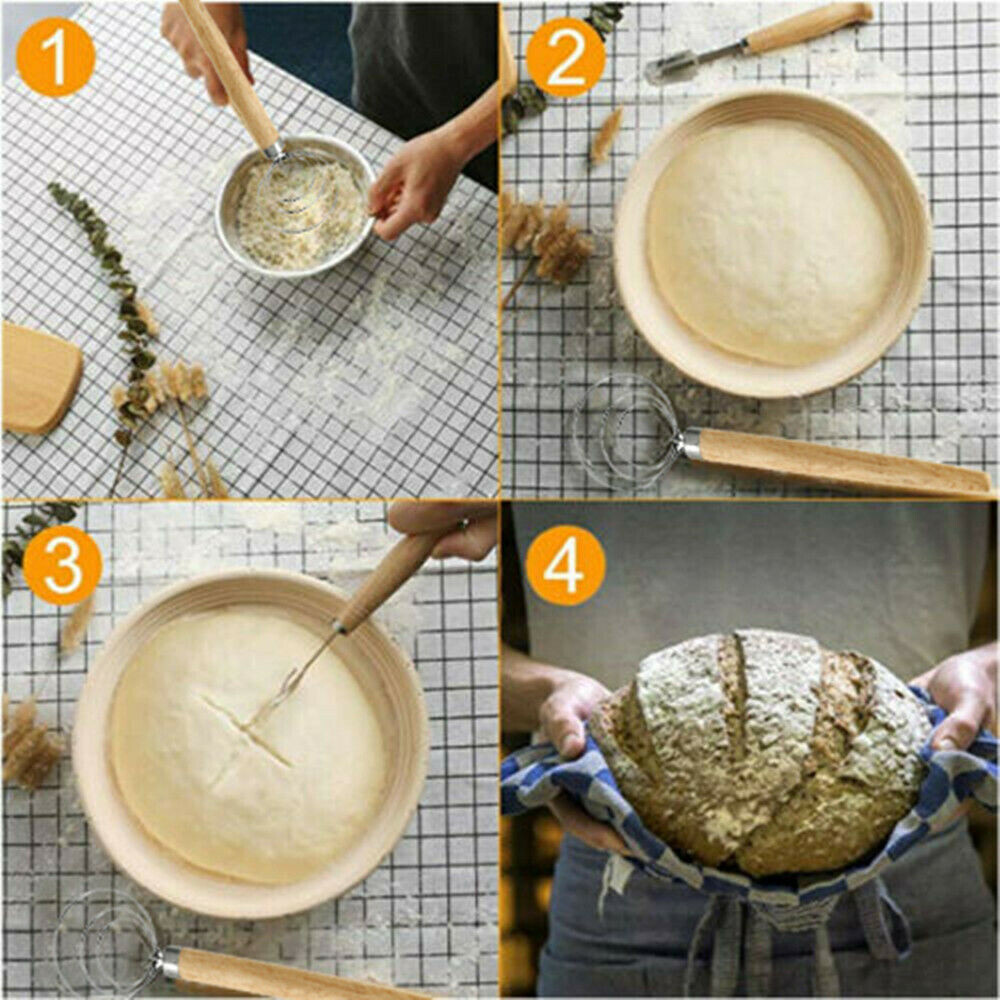 1

2

3

4